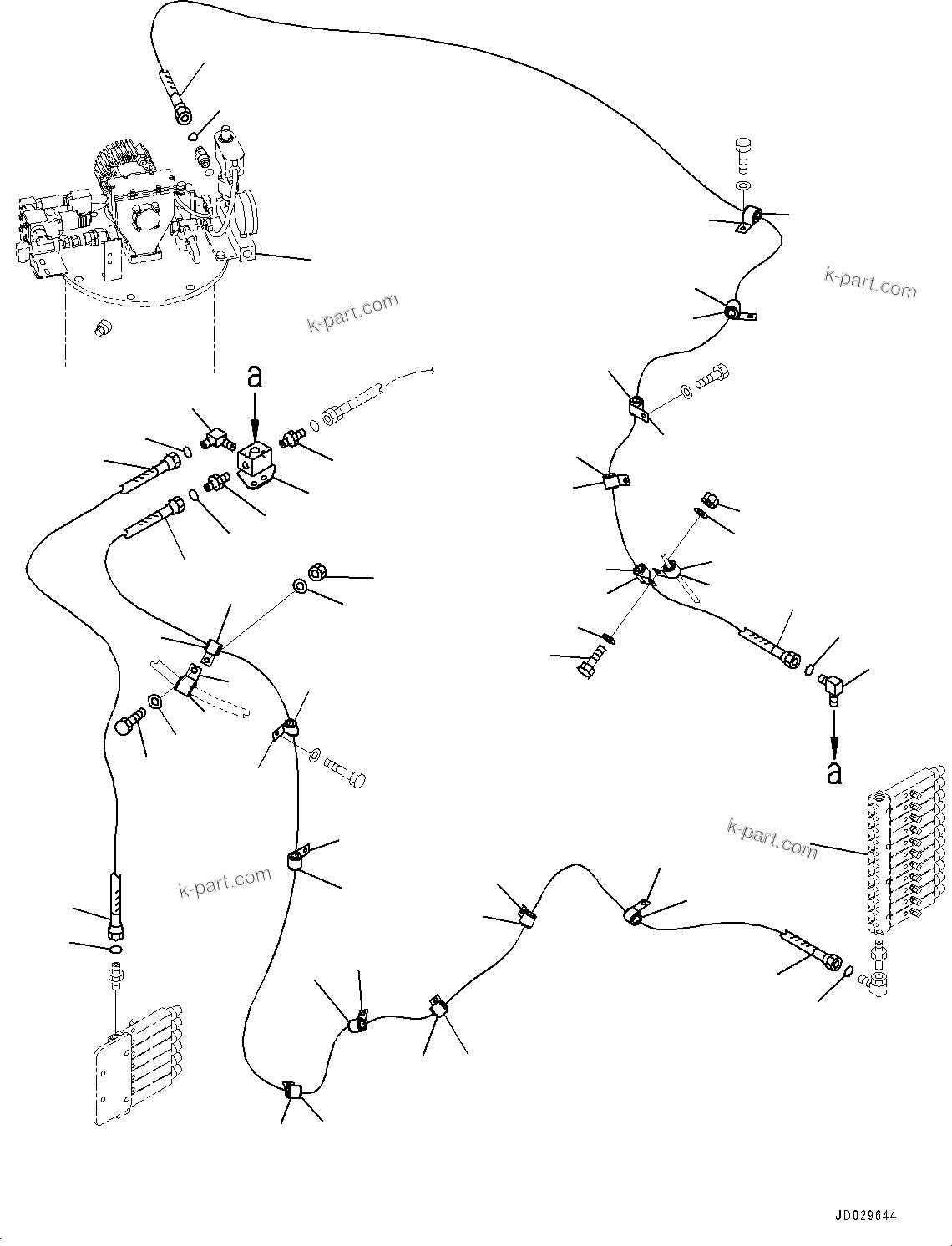 k-part.com

k-part.com

a

a

k-part.com

k-part.com

JD029644