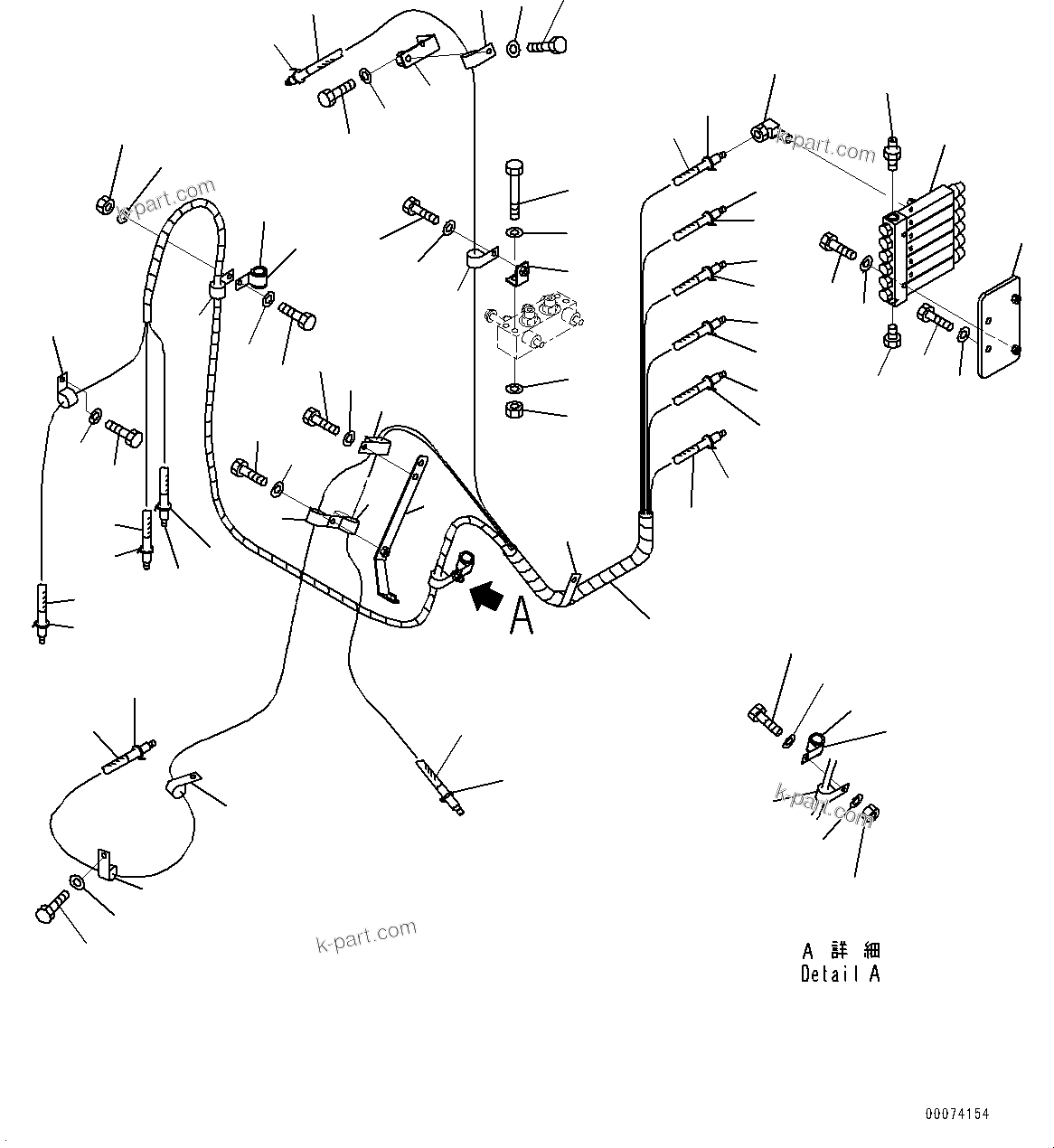 k-part.com

k-part.com

A

k-part.com

k-part.com

A 詳 細
Detail A

00074154