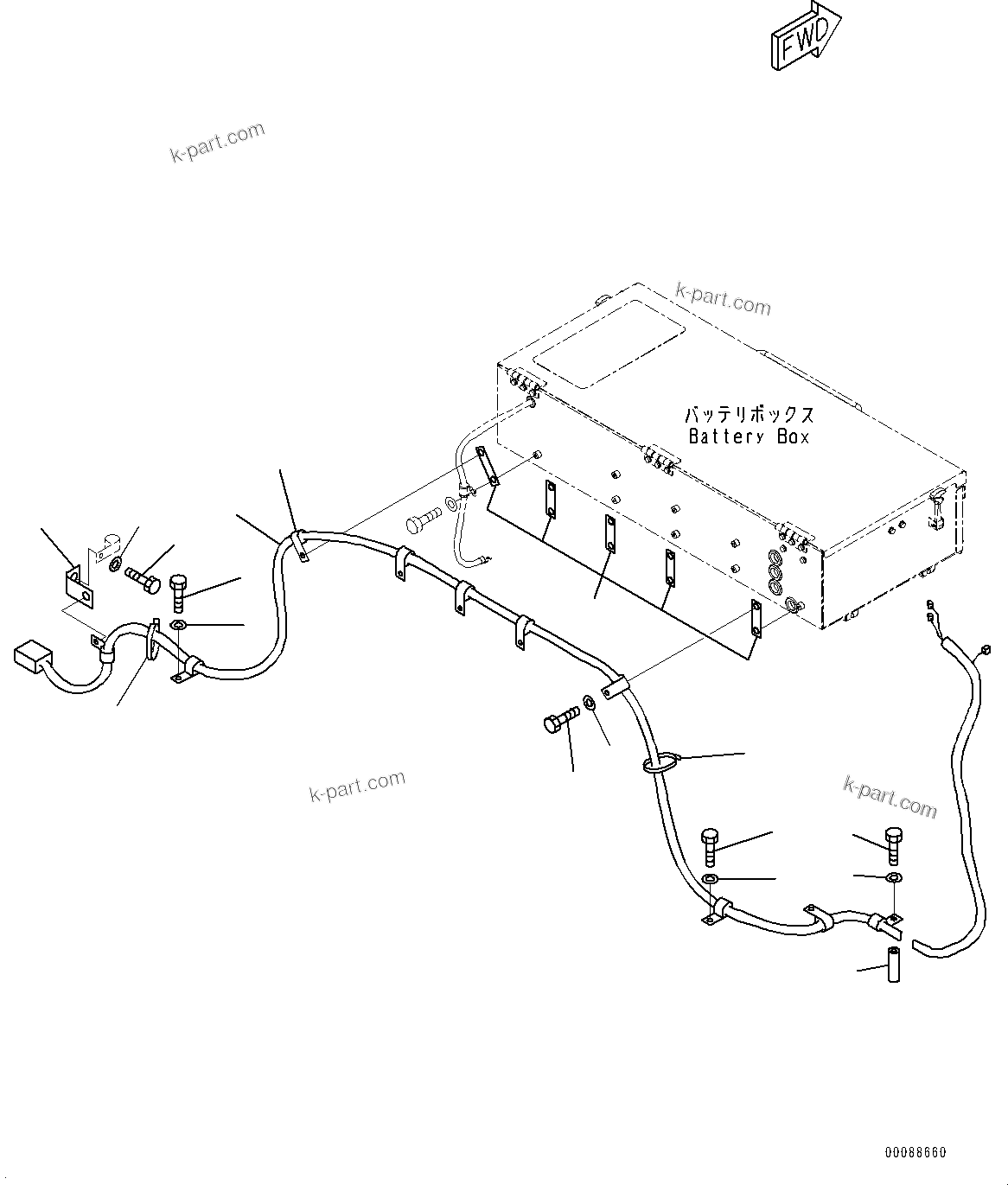 FWD

k-part.com

k-part.com

バッテリボックス
Battery Box

k-part.com

k-part.com

00088660