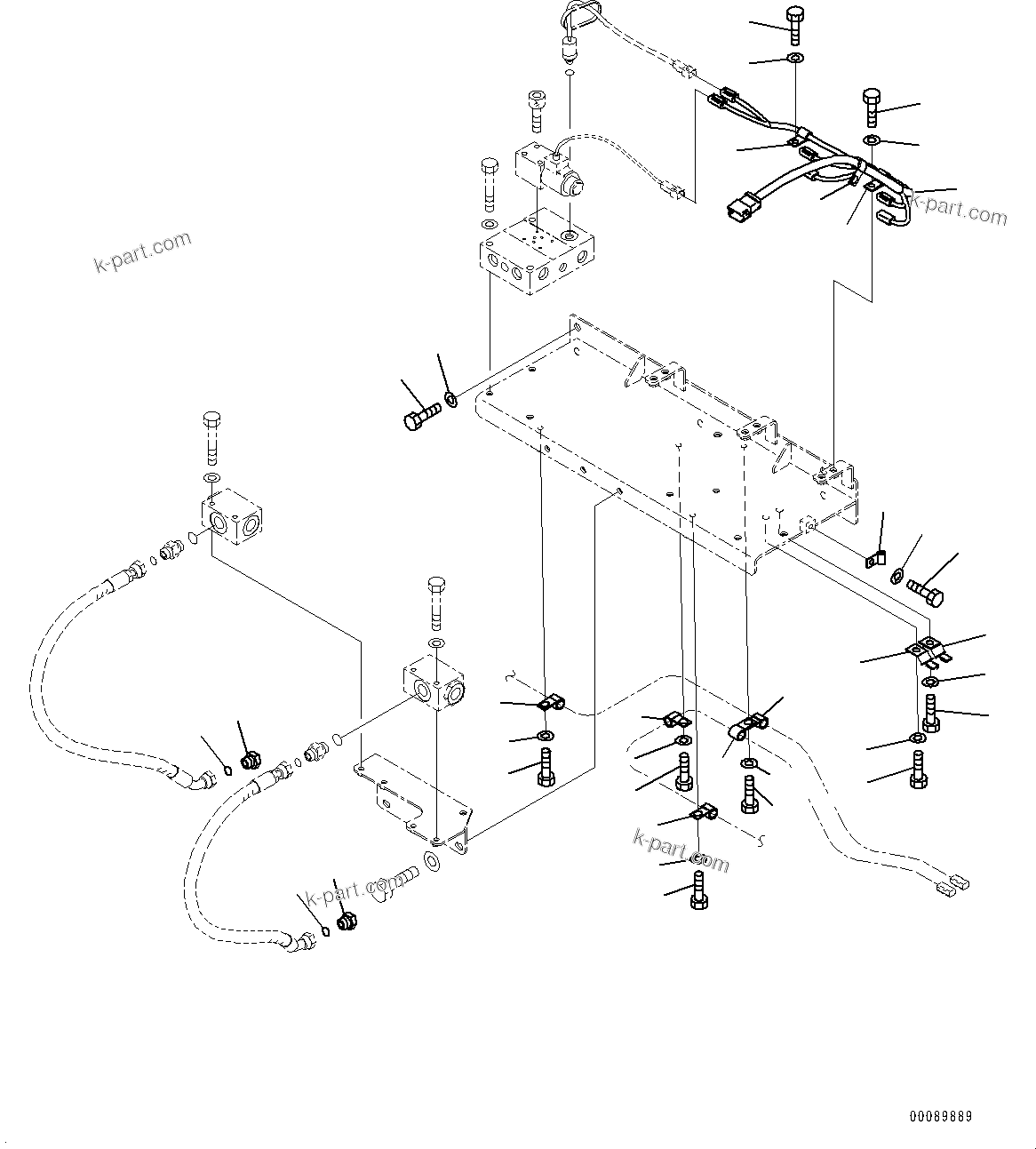 k-part.com

k-part.com

k-part.com

k-part.com

00089889