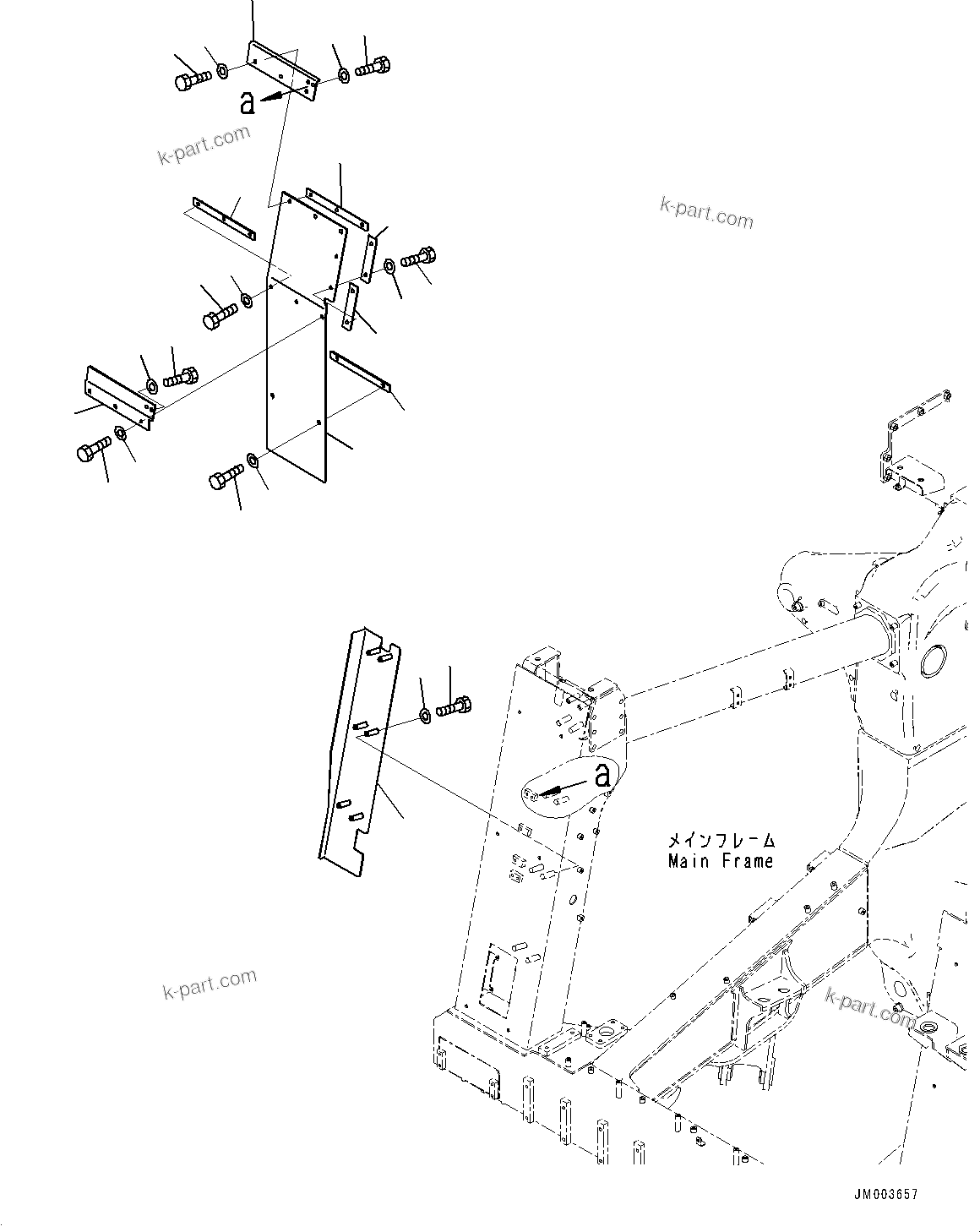 a

k-part.com

k-part.com

a

メインフレーム
Main Frame

k-part.com

k-part.com

JM003657