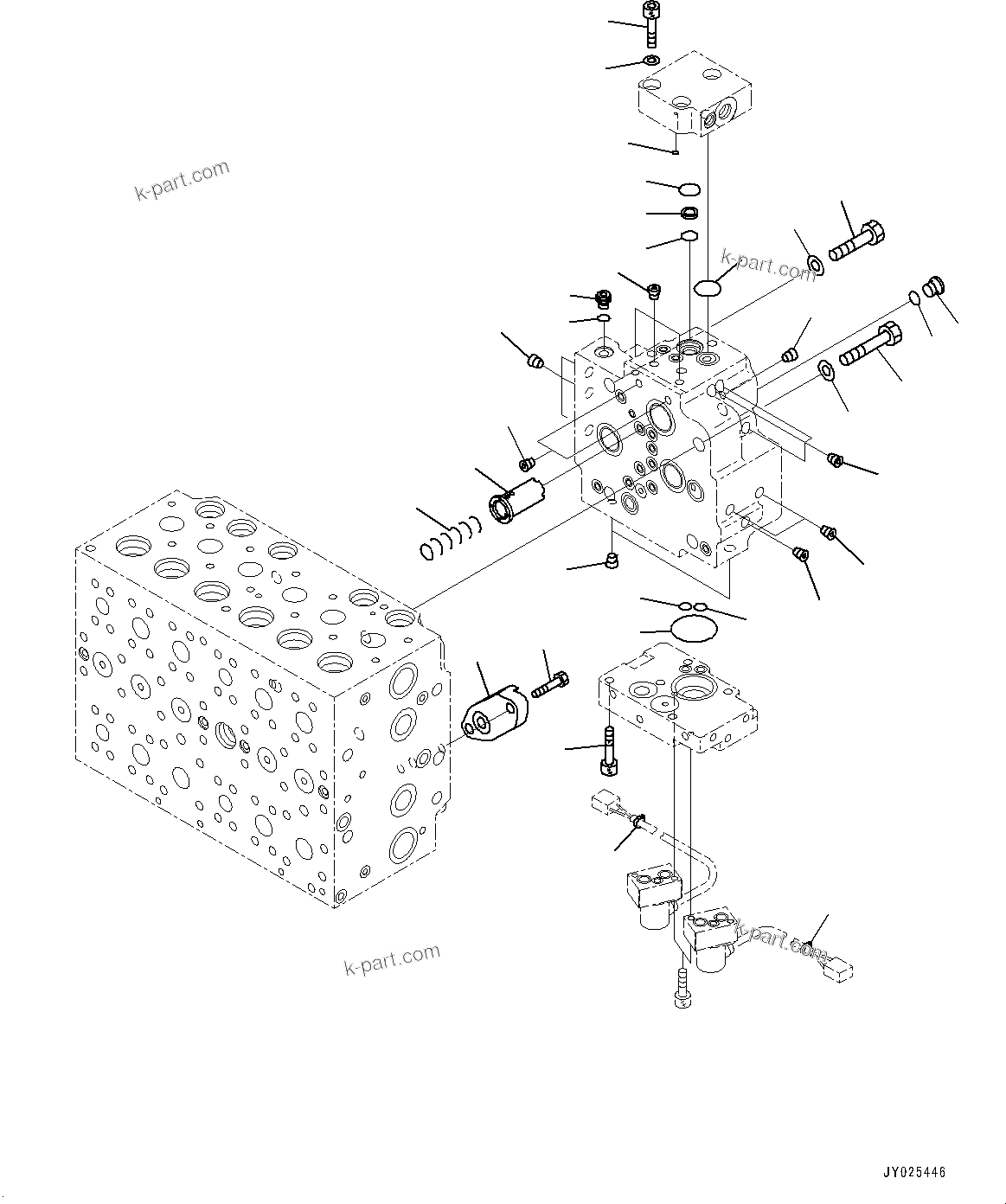 k-part.com

k-part.com

k-part.com

k-part.com

JY025446