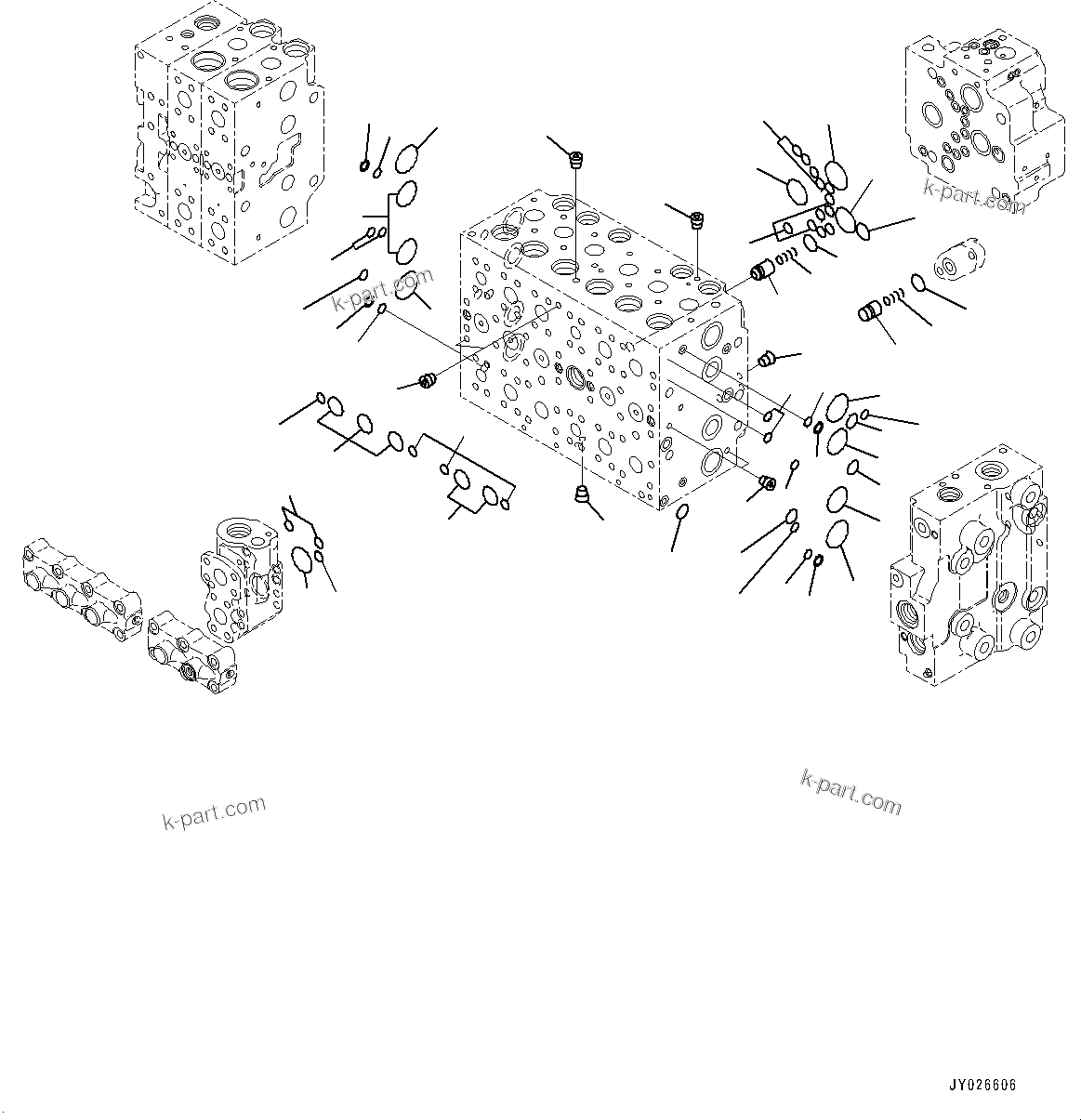 k-part.com

k-part.com

k-part.com

k-part.com

JY026606