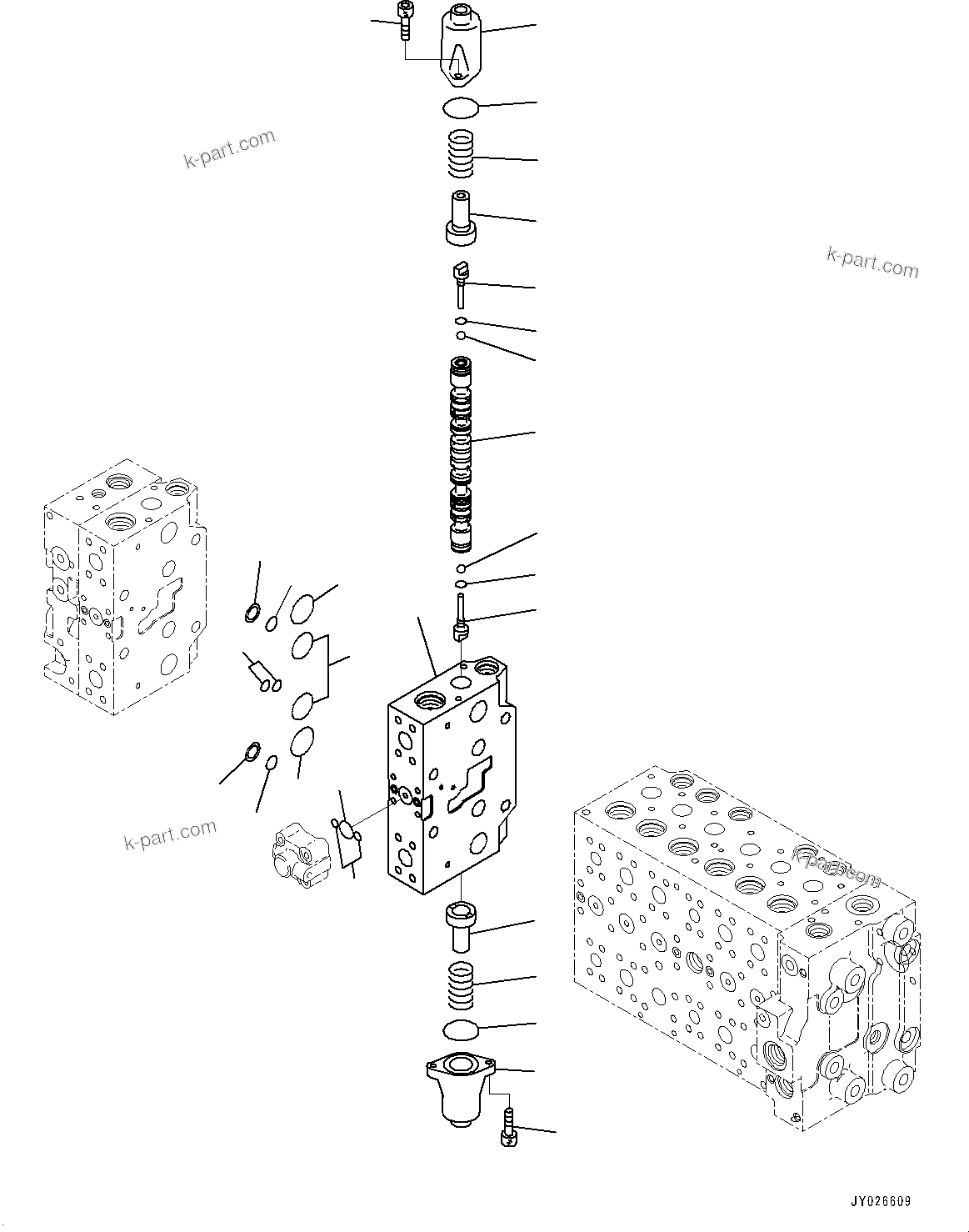 k-part.com

k-part.com

k-part.com

k-part.com

JY026609