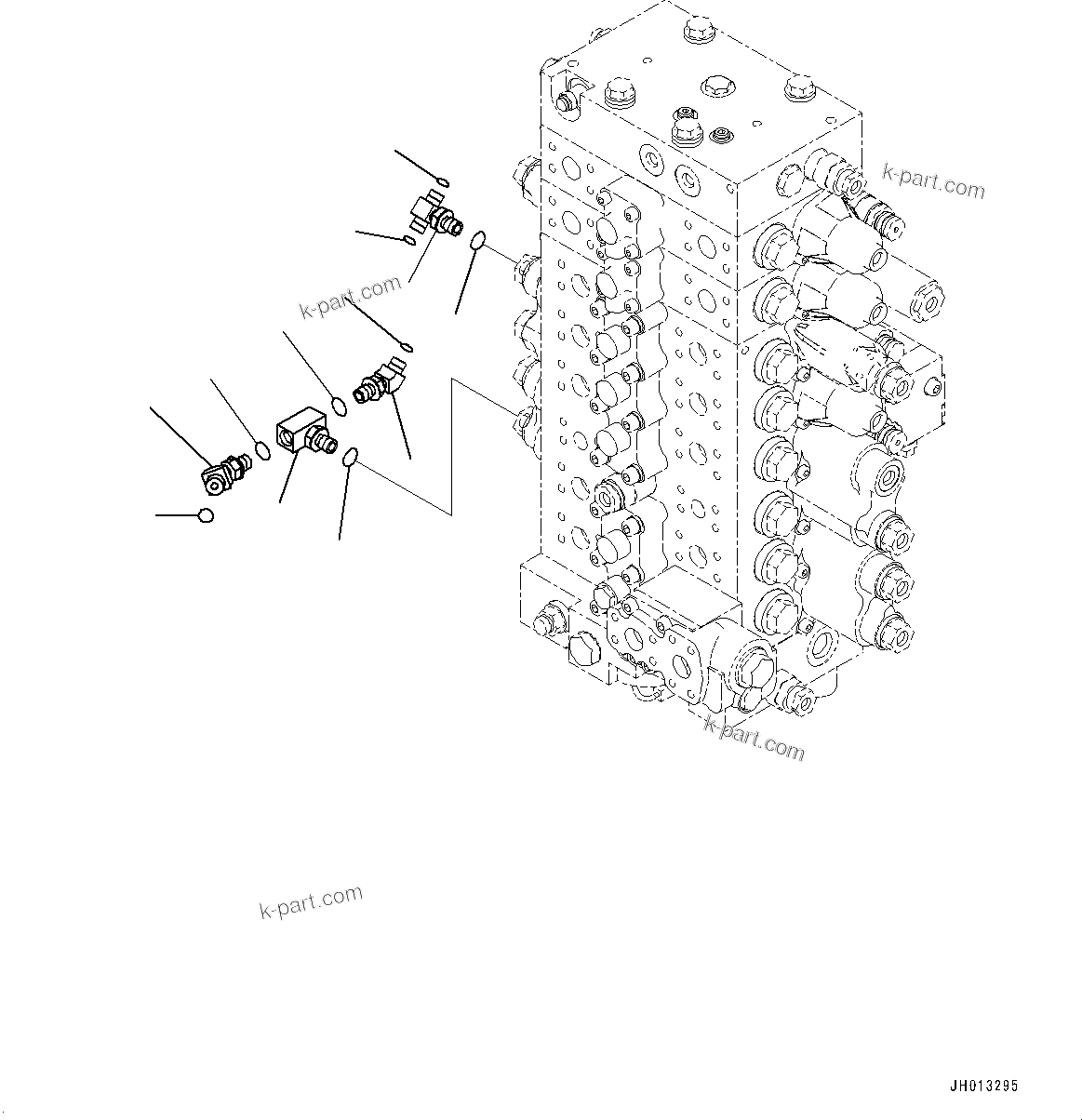 k-part.com
k-part.com
k-part.com
k-part.com
JH013295