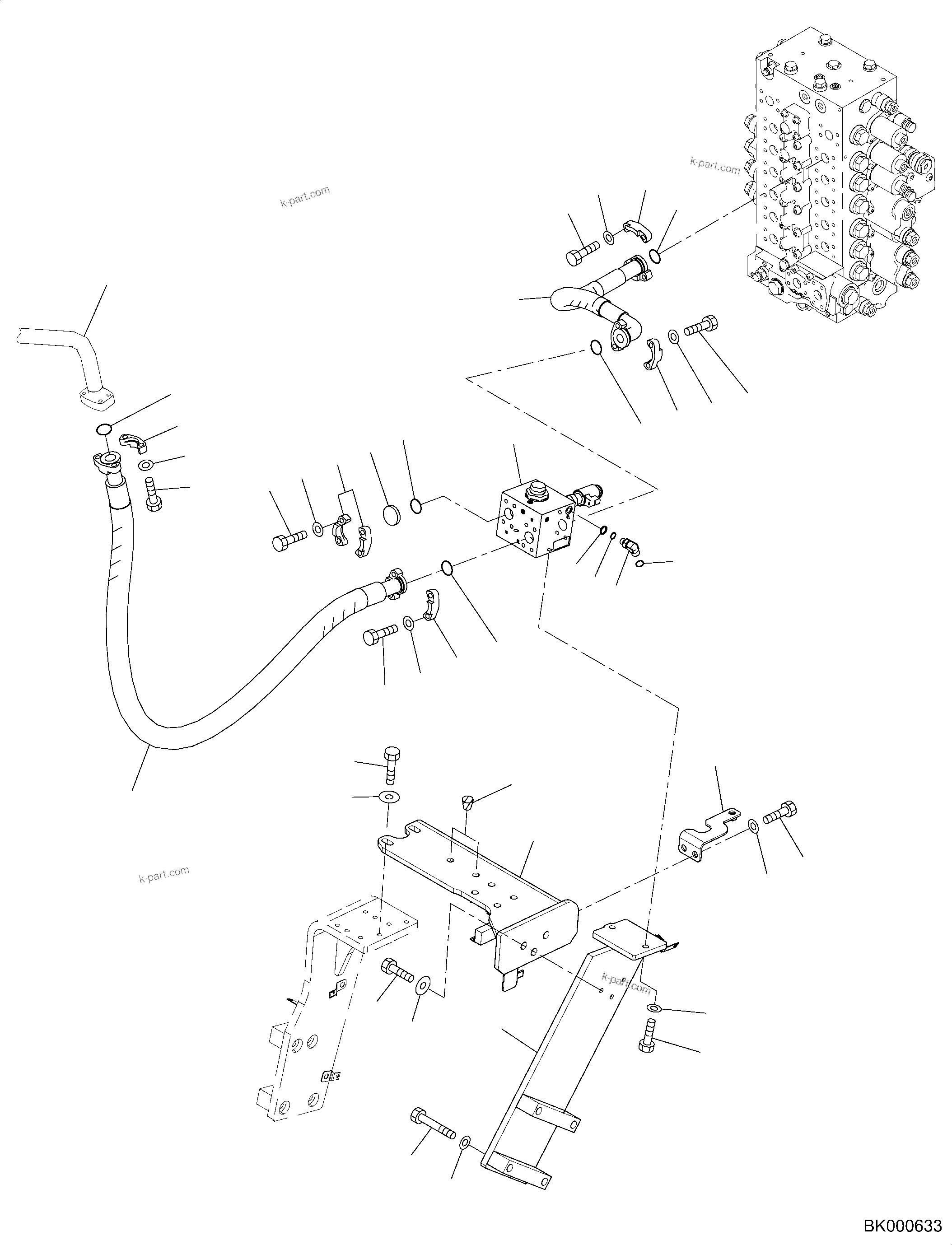 k-part.com

k-part.com

k-part.com

k-part.com

BK000633