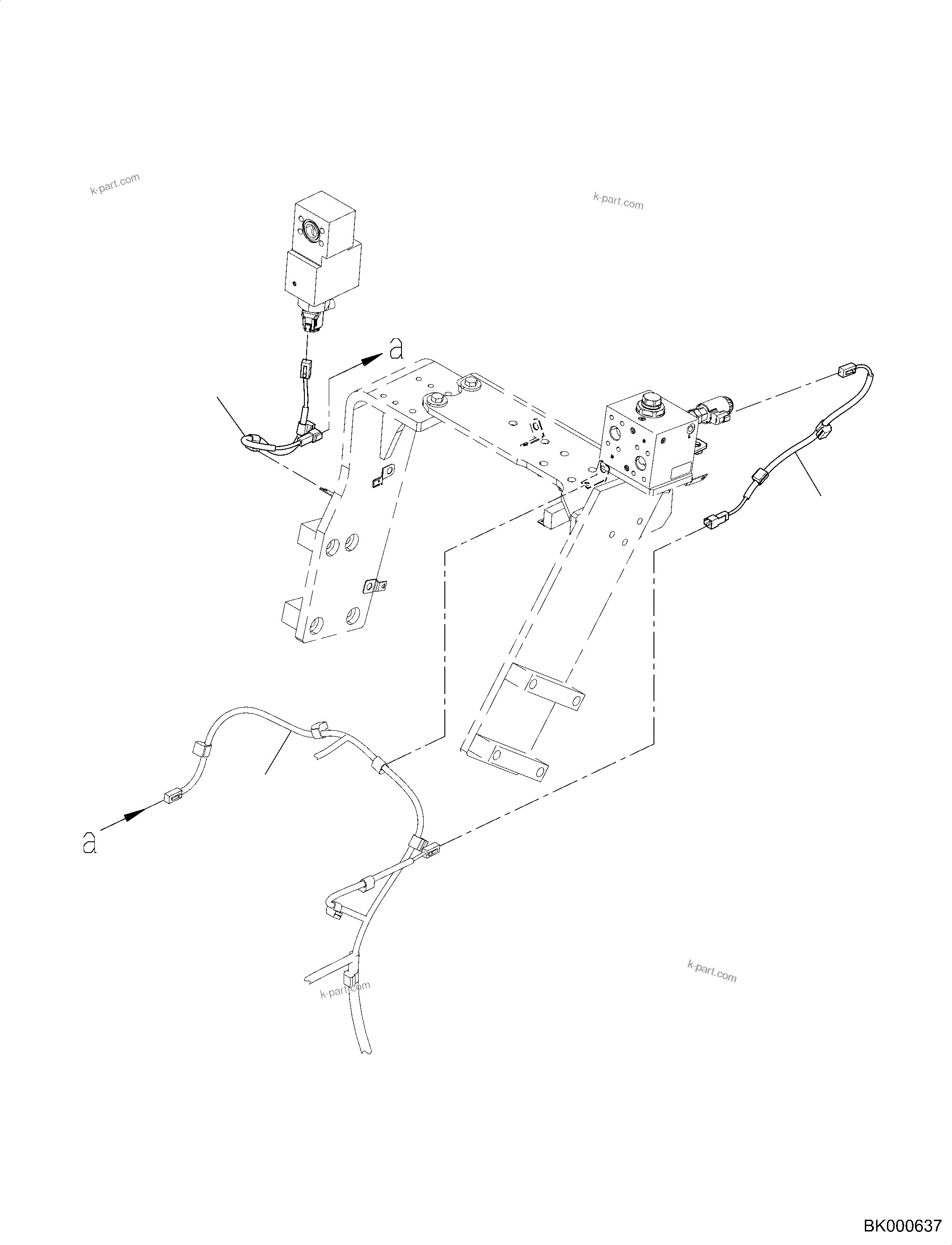 k-part.com

k-part.com

a

a

k-part.com

k-part.com

BK000637