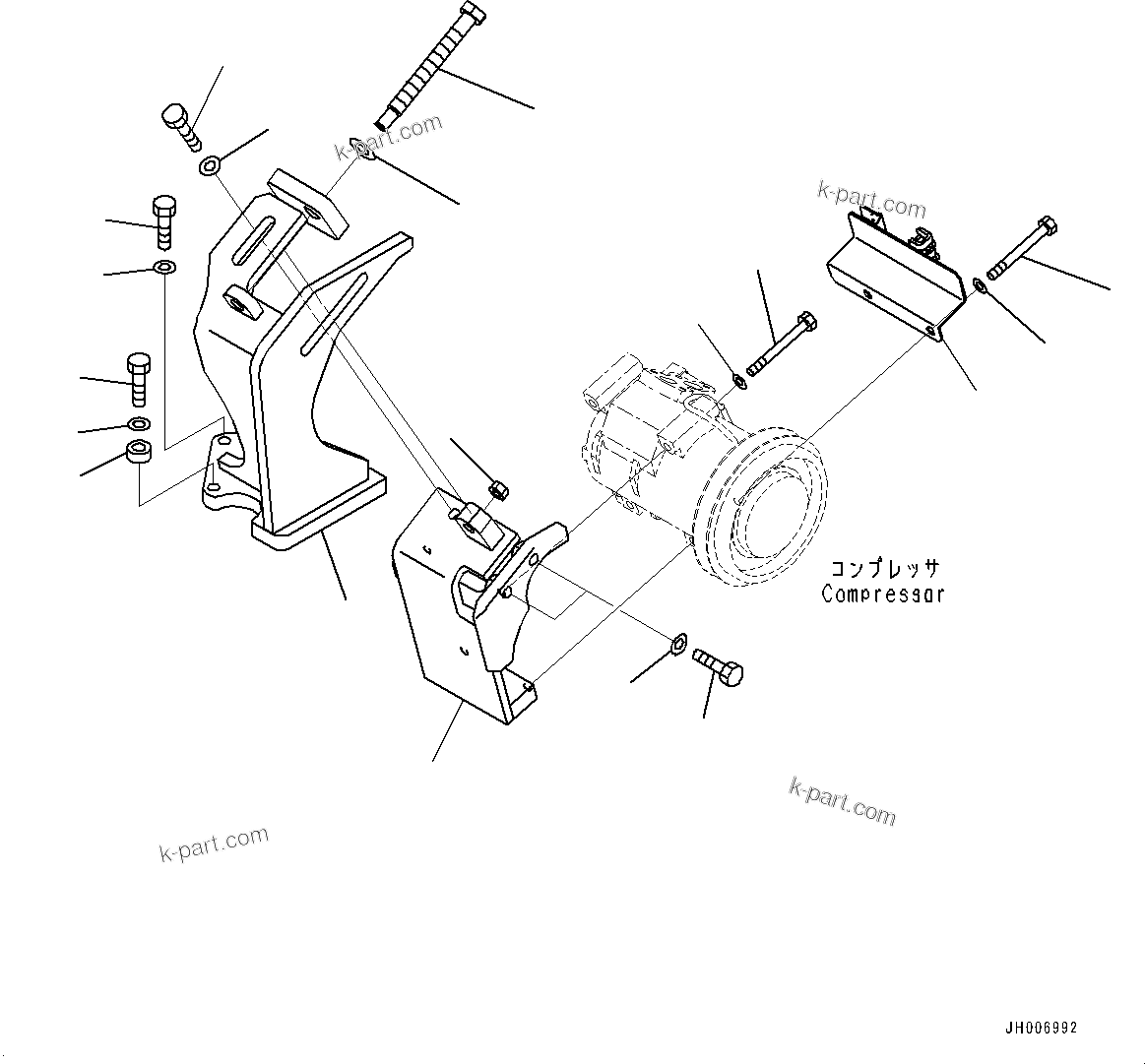 k-part.com

k-part.com

コンプレッサ
Compressor

k-part.com

k-part.com

JH006992