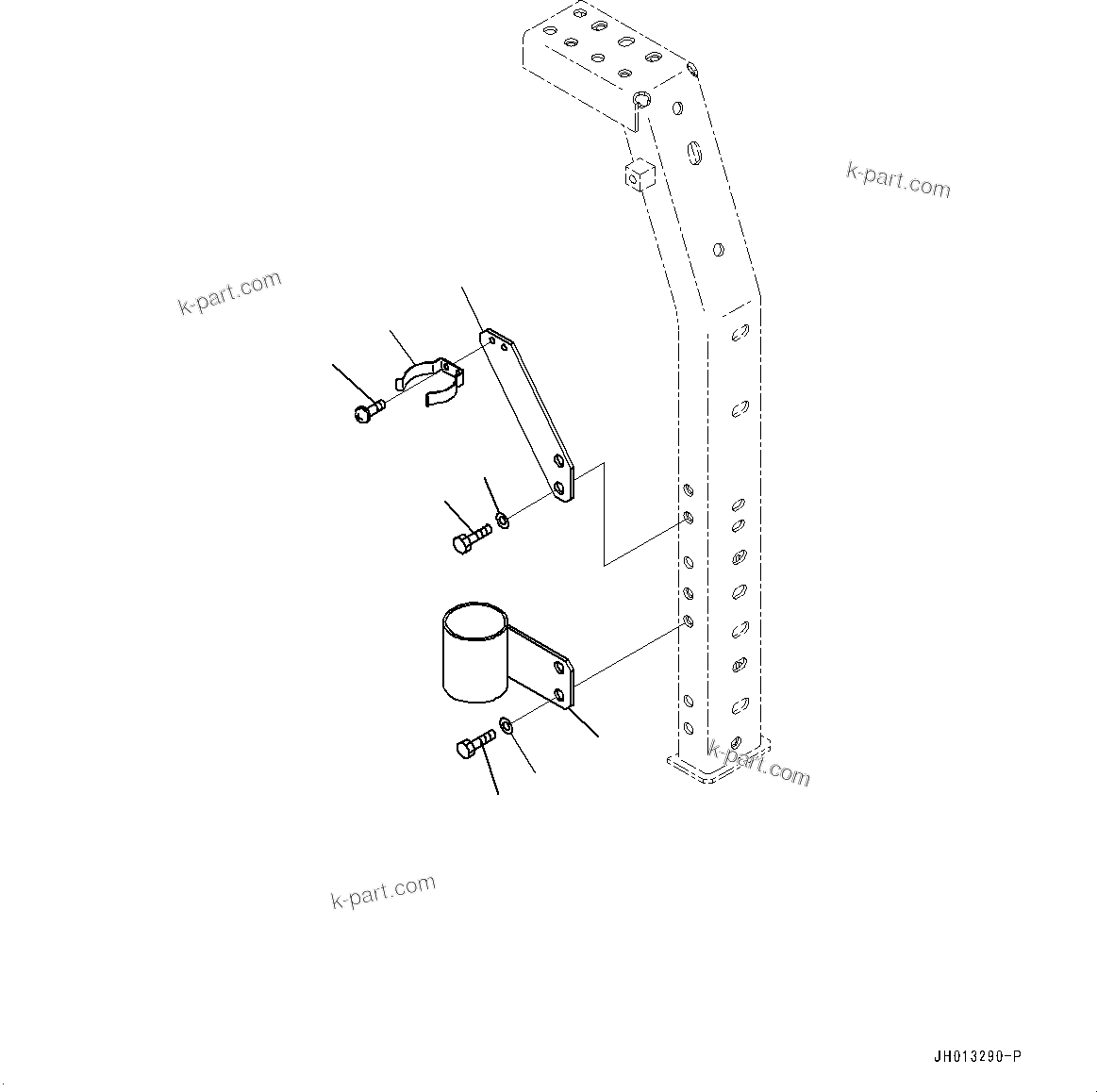 k-part.com

k-part.com

k-part.com

k-part.com

JH013290-P