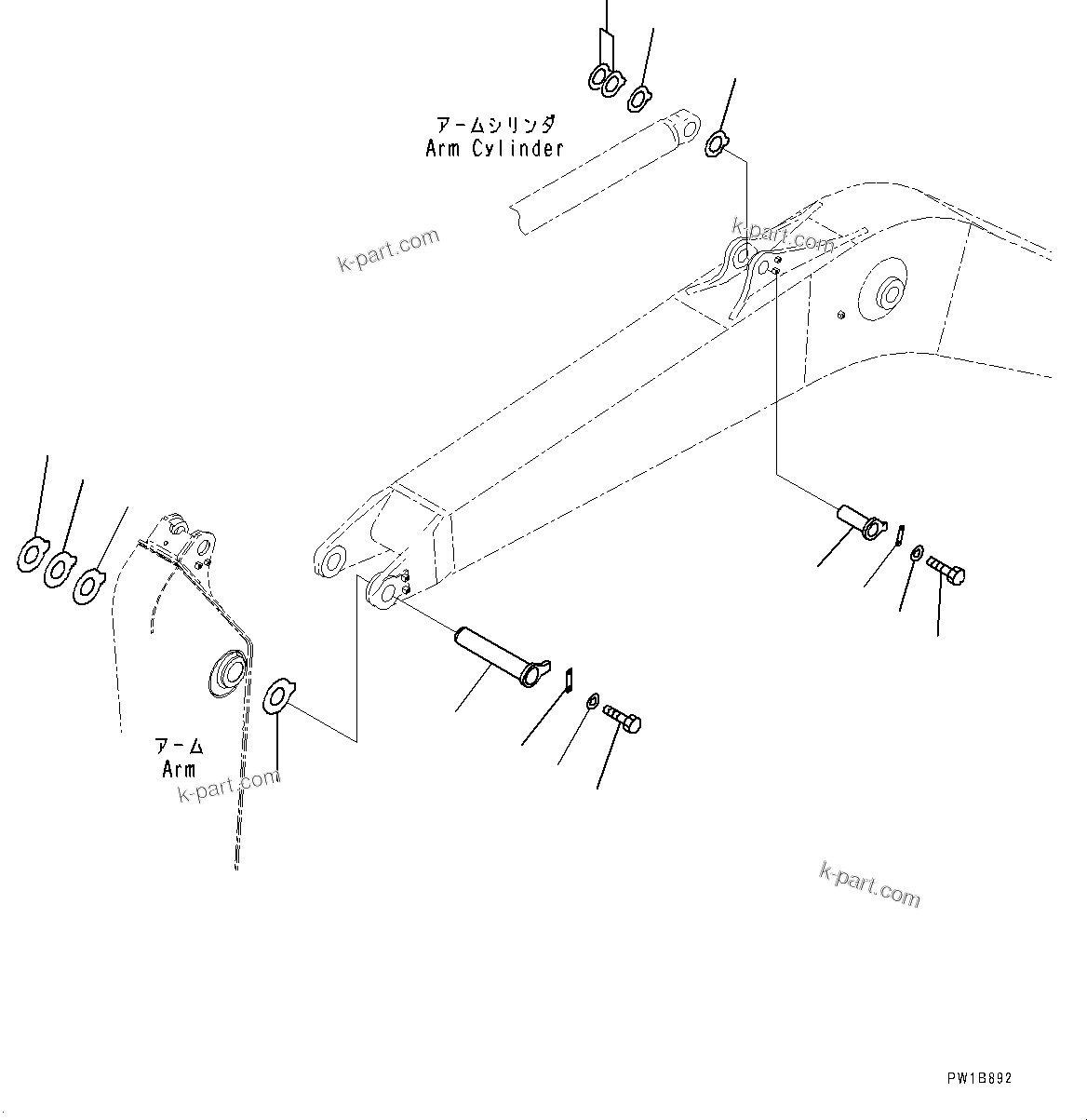 アームシリンダ
Arm Cylinder

k-part.com

k-part.com

アーム
Arm

k-part.com

k-part.com

PW1B892