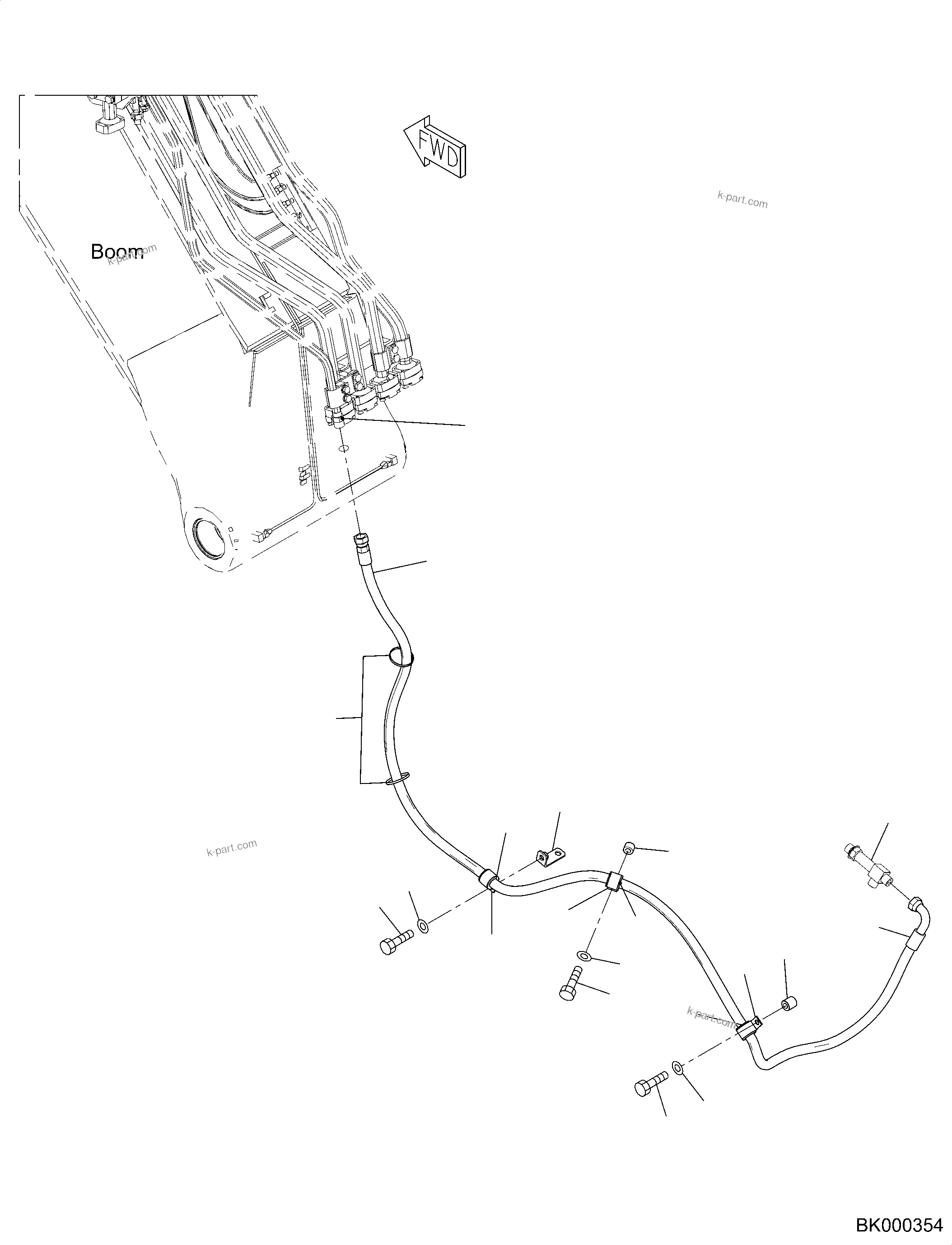 FWD

k-part.com

Boom

k-part.com

k-part.com

k-part.com

BK000354