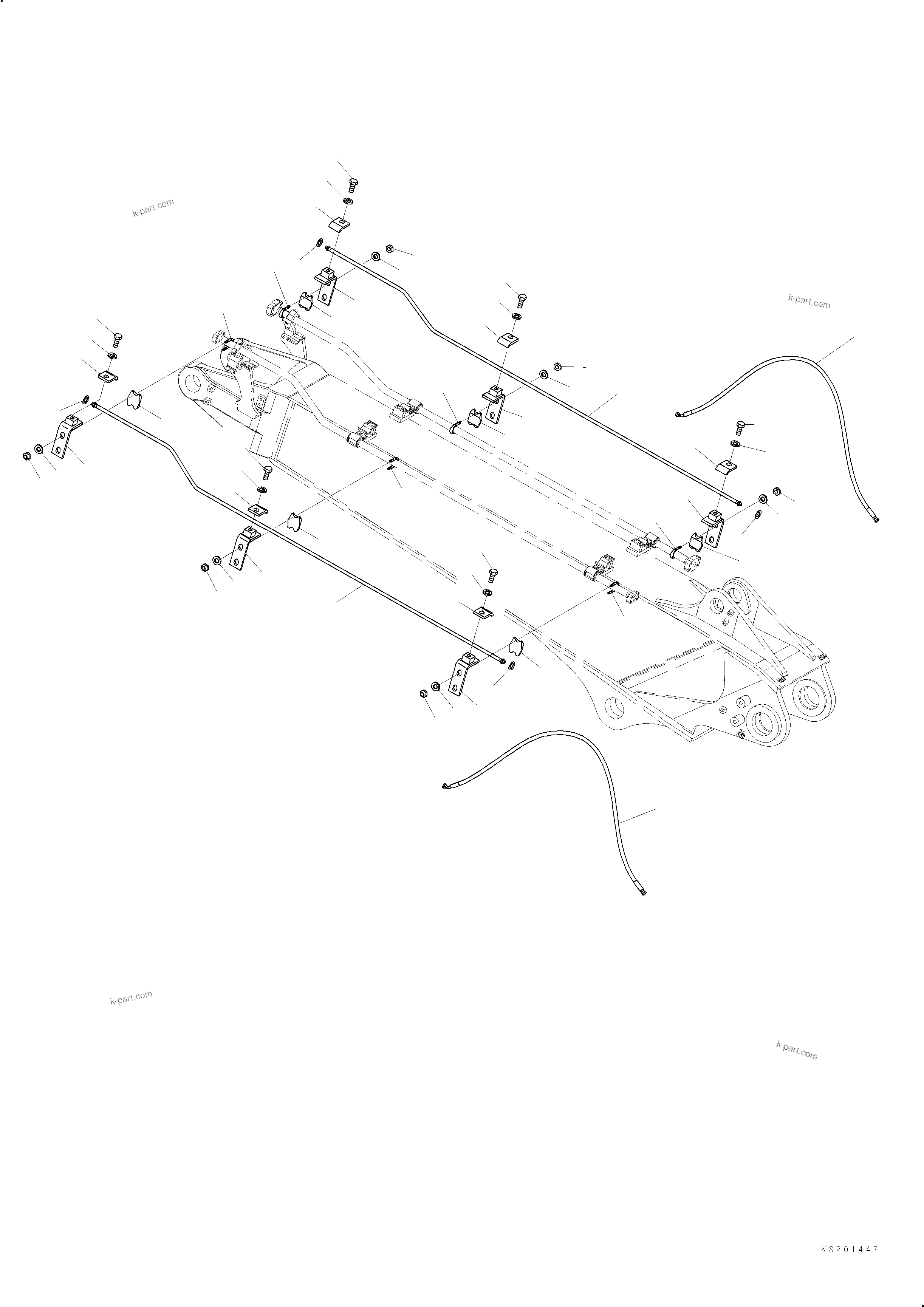 k-part.com

k-part.com

k-part.com

k-part.com

KS201447