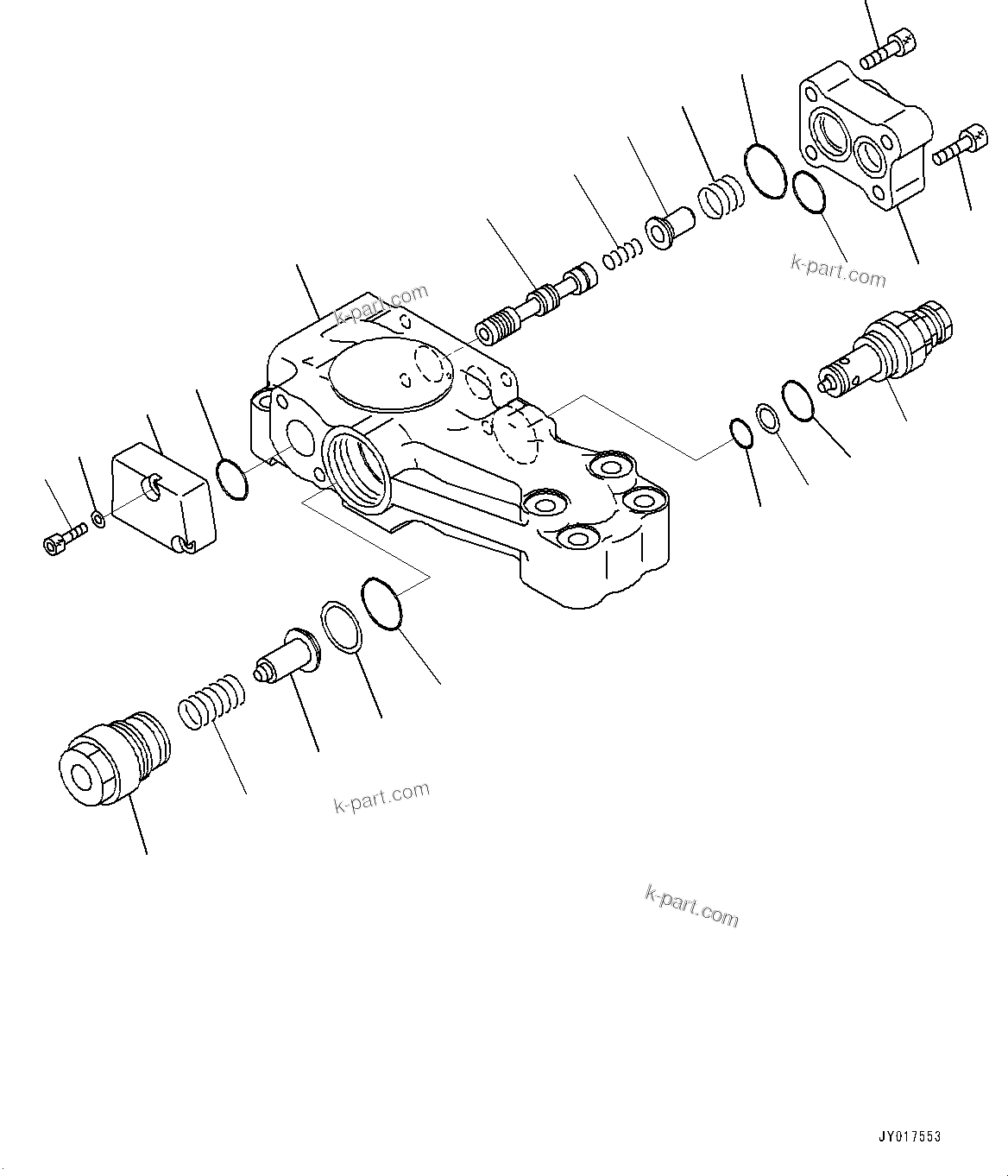 k-part.com
k-part.com
k-part.com
k-part.com
JY017553