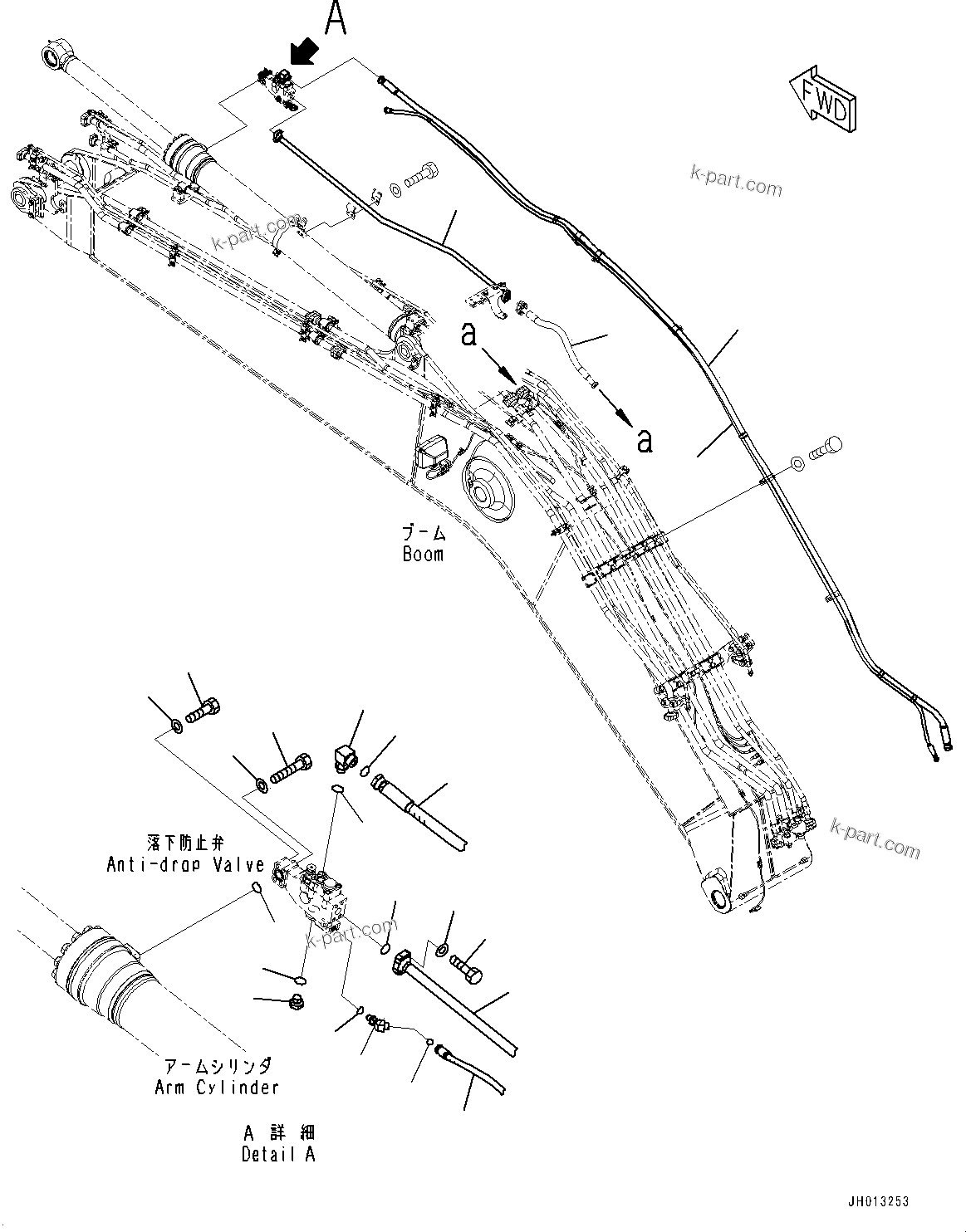 A

FWD

k-part.com

k-part.com

a

a

ブーム
Boom

落下防止弁
Anti-drop Valve

k-part.com

k-part.com

アームシリンダ
Arm Cylinder

A 詳細
Detail A

JH013253