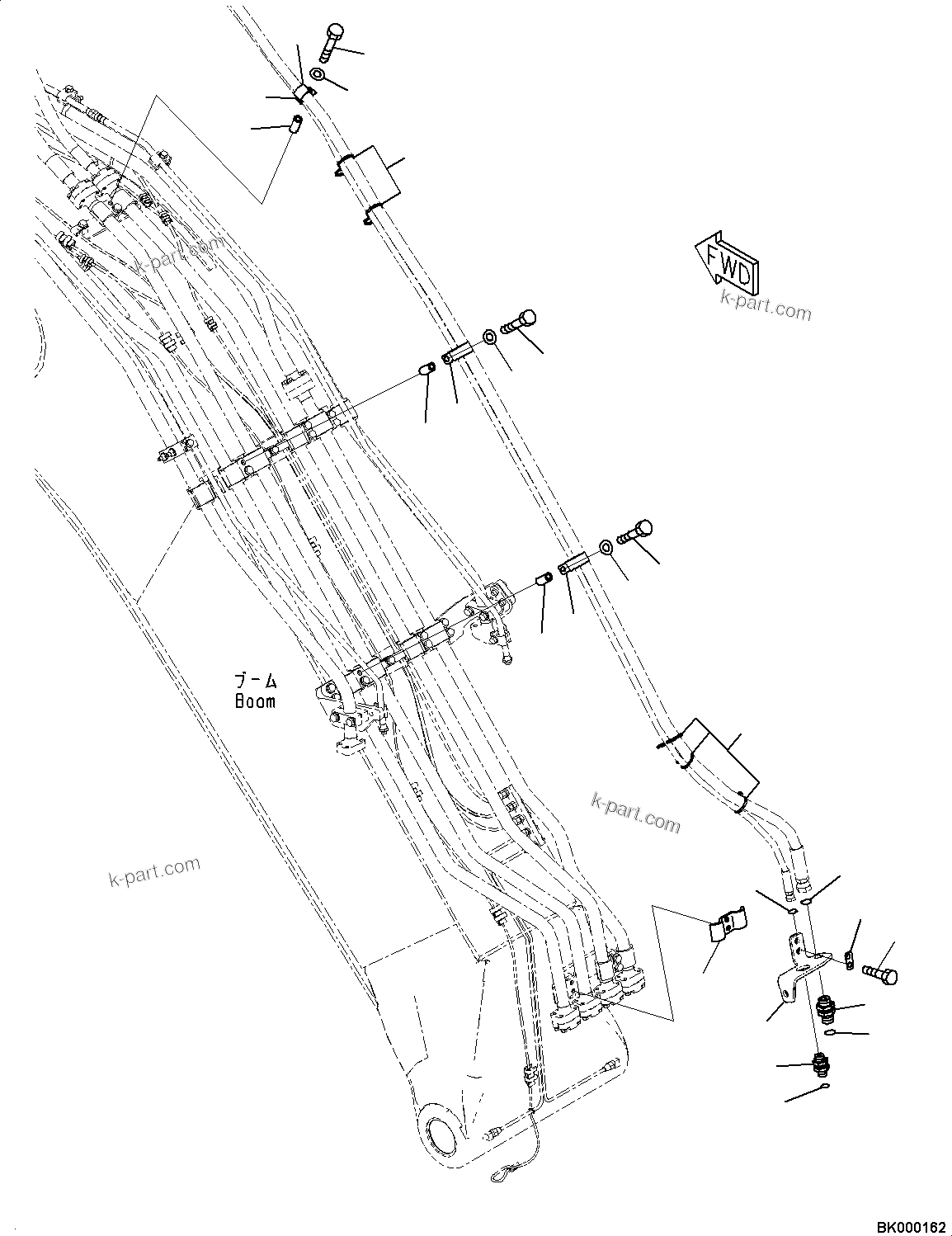 k-part.com

FWD

k-part.com

ブーム
Boom

k-part.com

k-part.com

BK000162