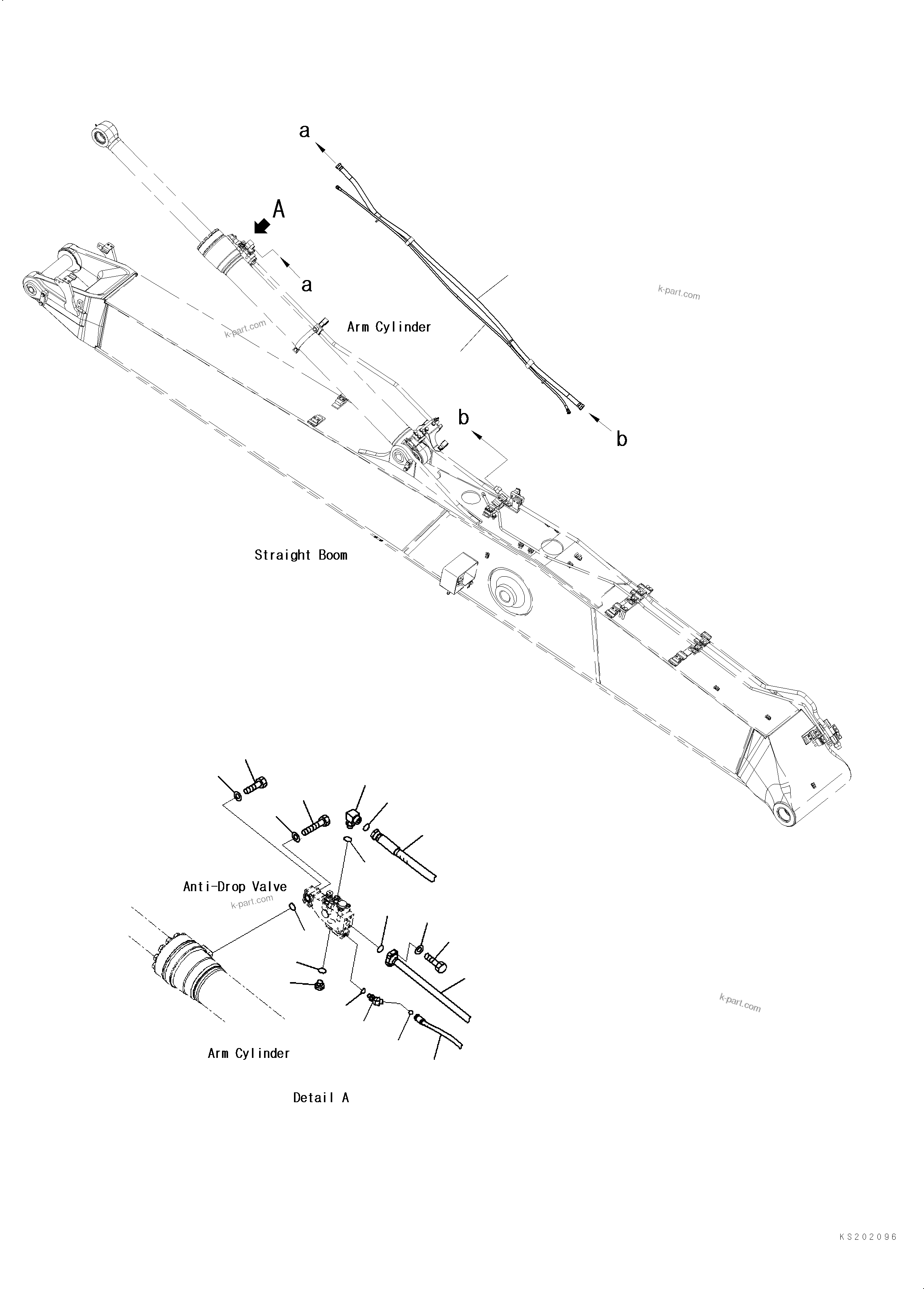 a

A

a

k-part.com

k-part.com

Arm Cylinder

b

b

Straight Boom

Anti-Drop Valve

k-part.com

k-part.com

Arm Cylinder

Detail A

KS202096