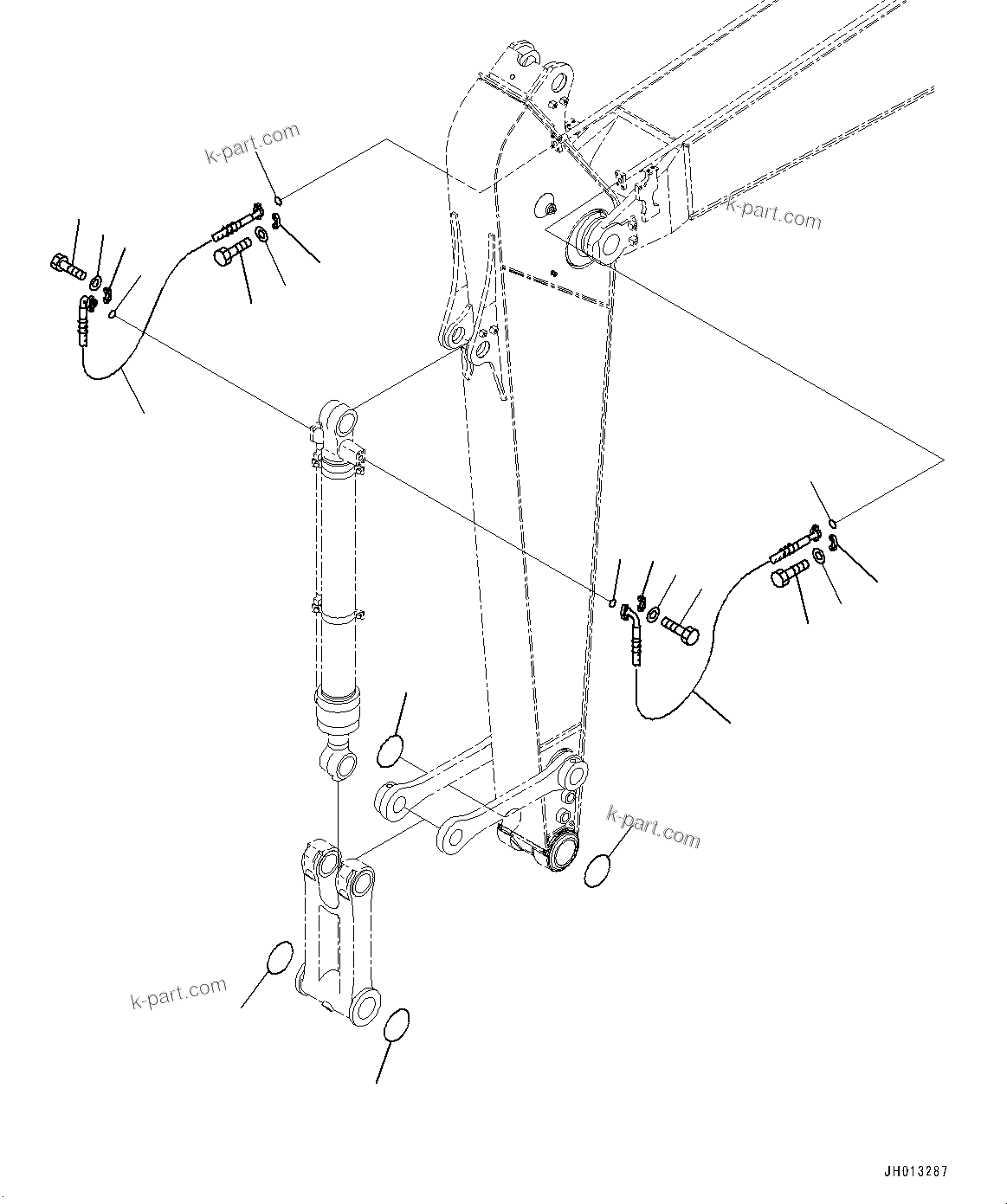 k-part.com

k-part.com

k-part.com

k-part.com

JH013287