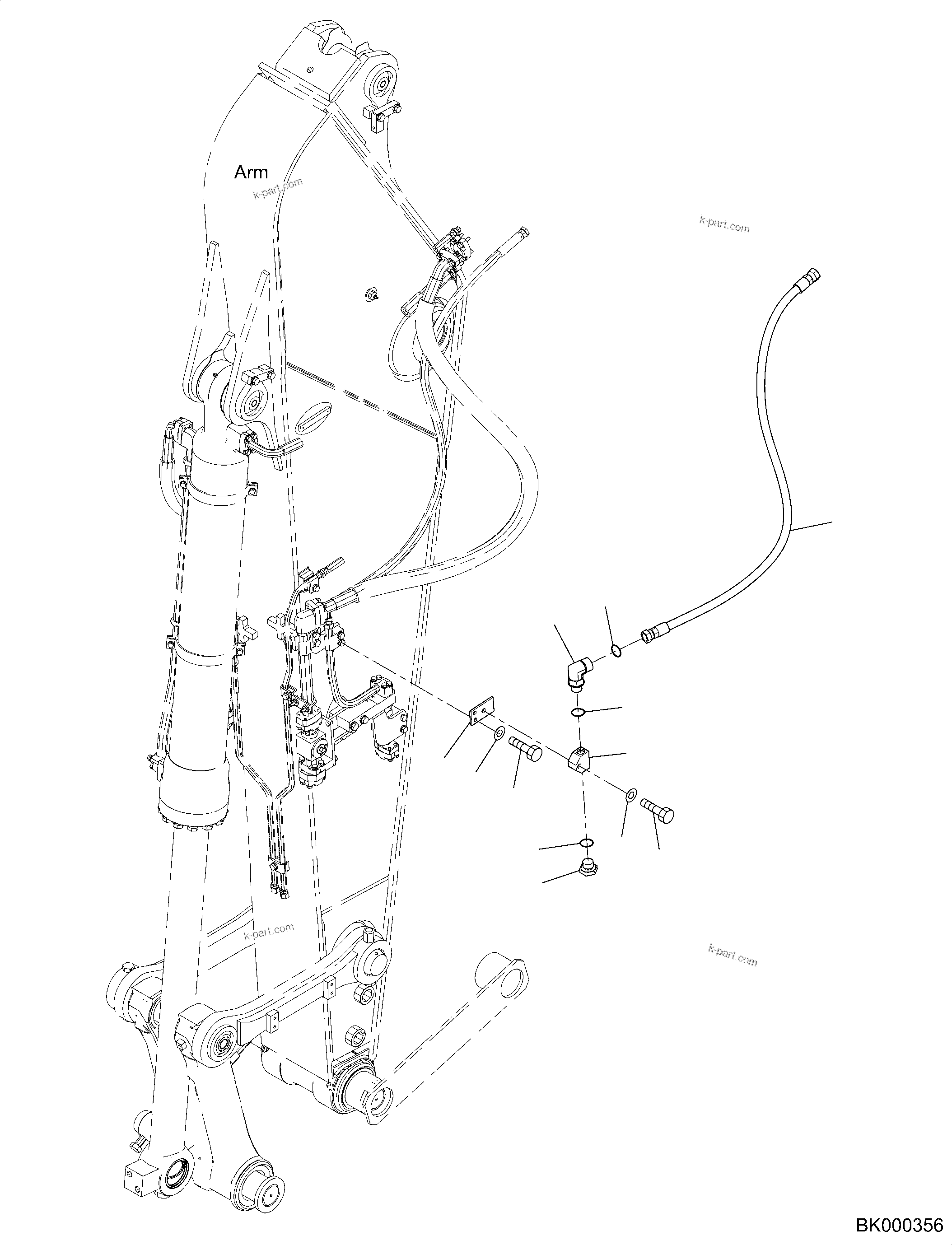 Arm

k-part.com

k-part.com

k-part.com

k-part.com

BK000356