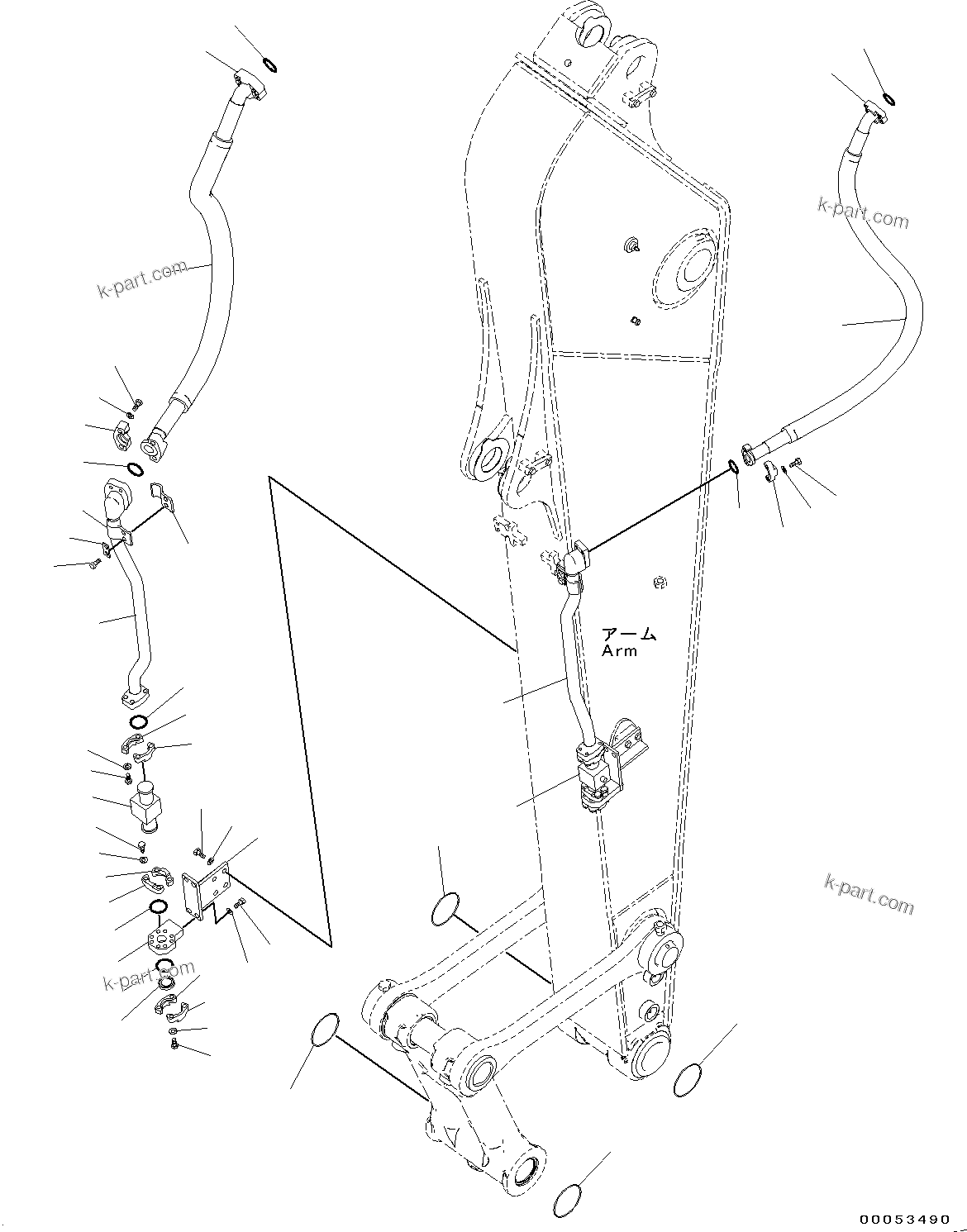 k-part.com

k-part.com

アーム
Arm

k-part.com

k-part.com

00053490