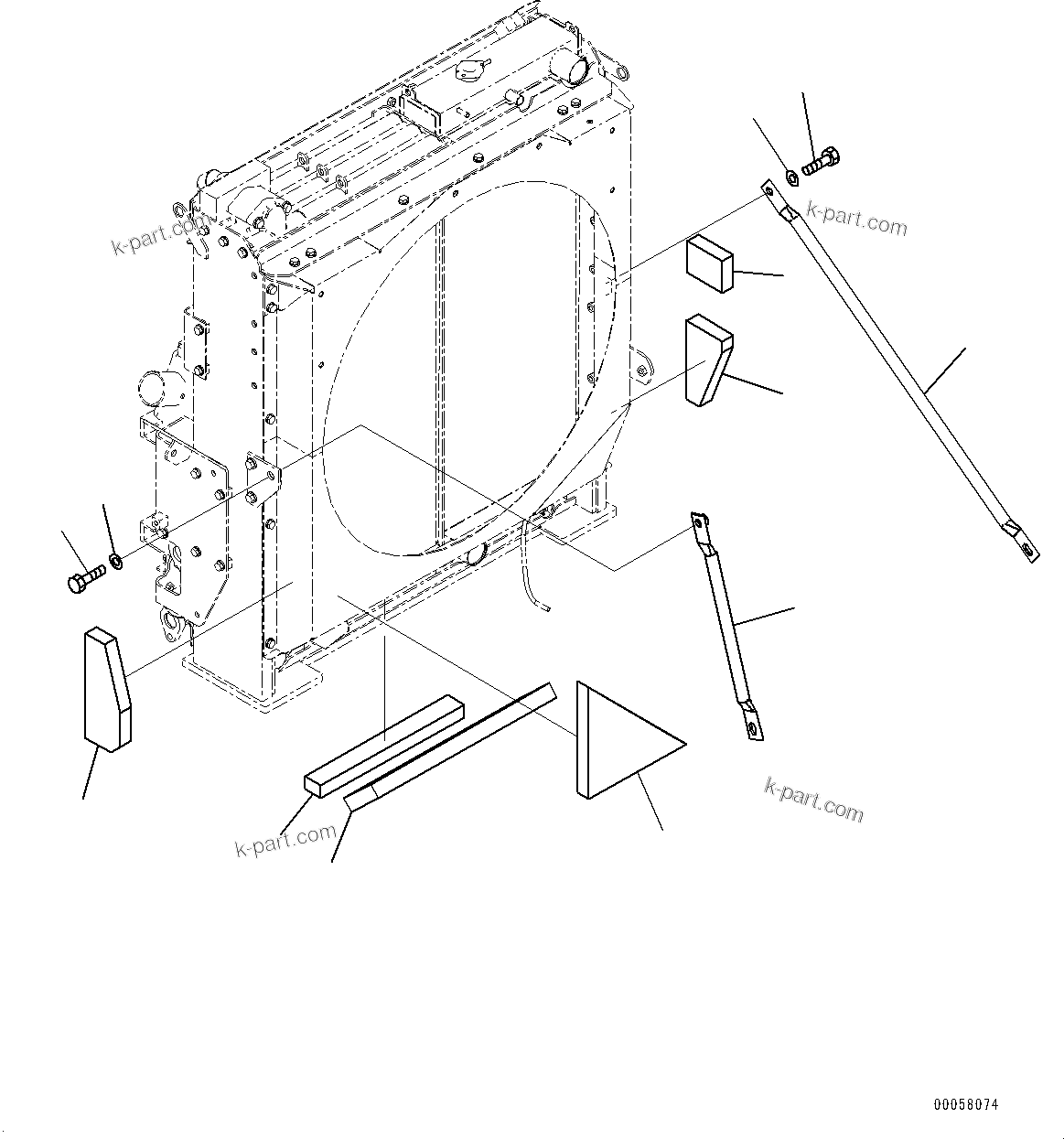 k-part.com
k-part.com
k-part.com
k-part.com
00058074