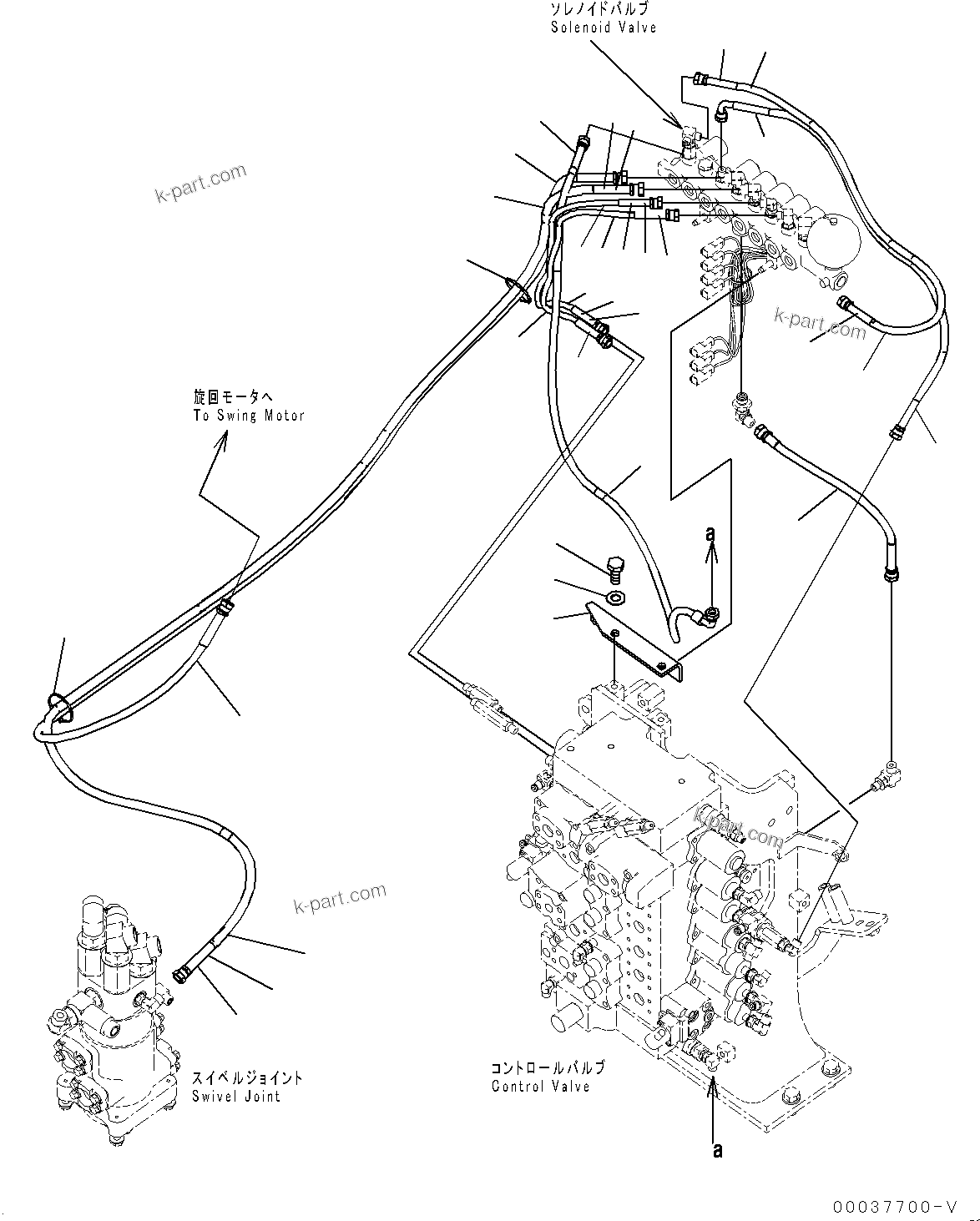 ソレノイドバルブ
Solenoid Valve

k-part.com

k-part.com

旋回モータへ
To Swing Motor

a

k-part.com

k-part.com

スイベルジョイント
Swivel Joint

コントロールバルブ
Control Valve

a

00037700-V