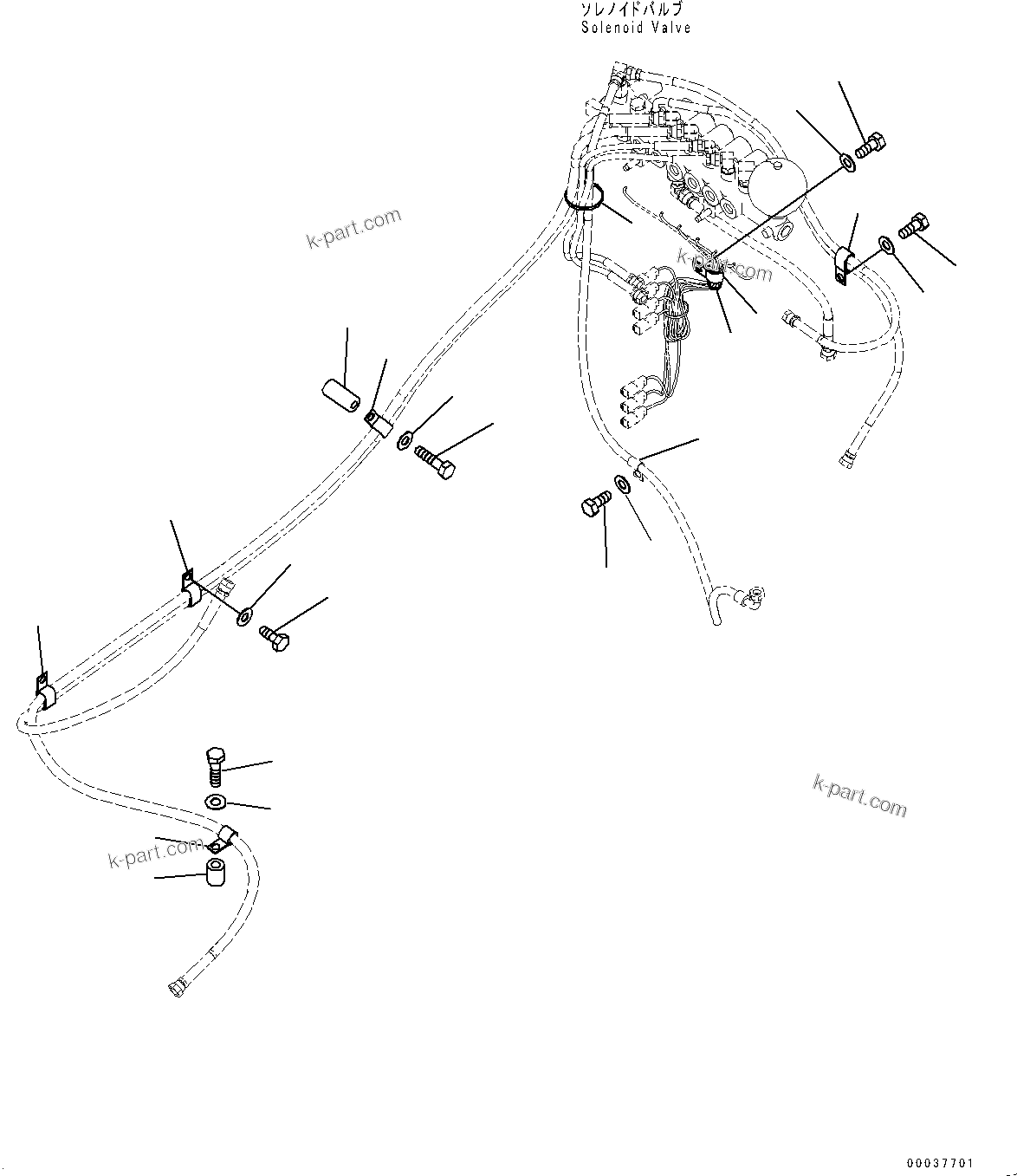 ソレノイドバルブ
Solenoid Valve

k-part.com

k-part.com

k-part.com

k-part.com

00037701