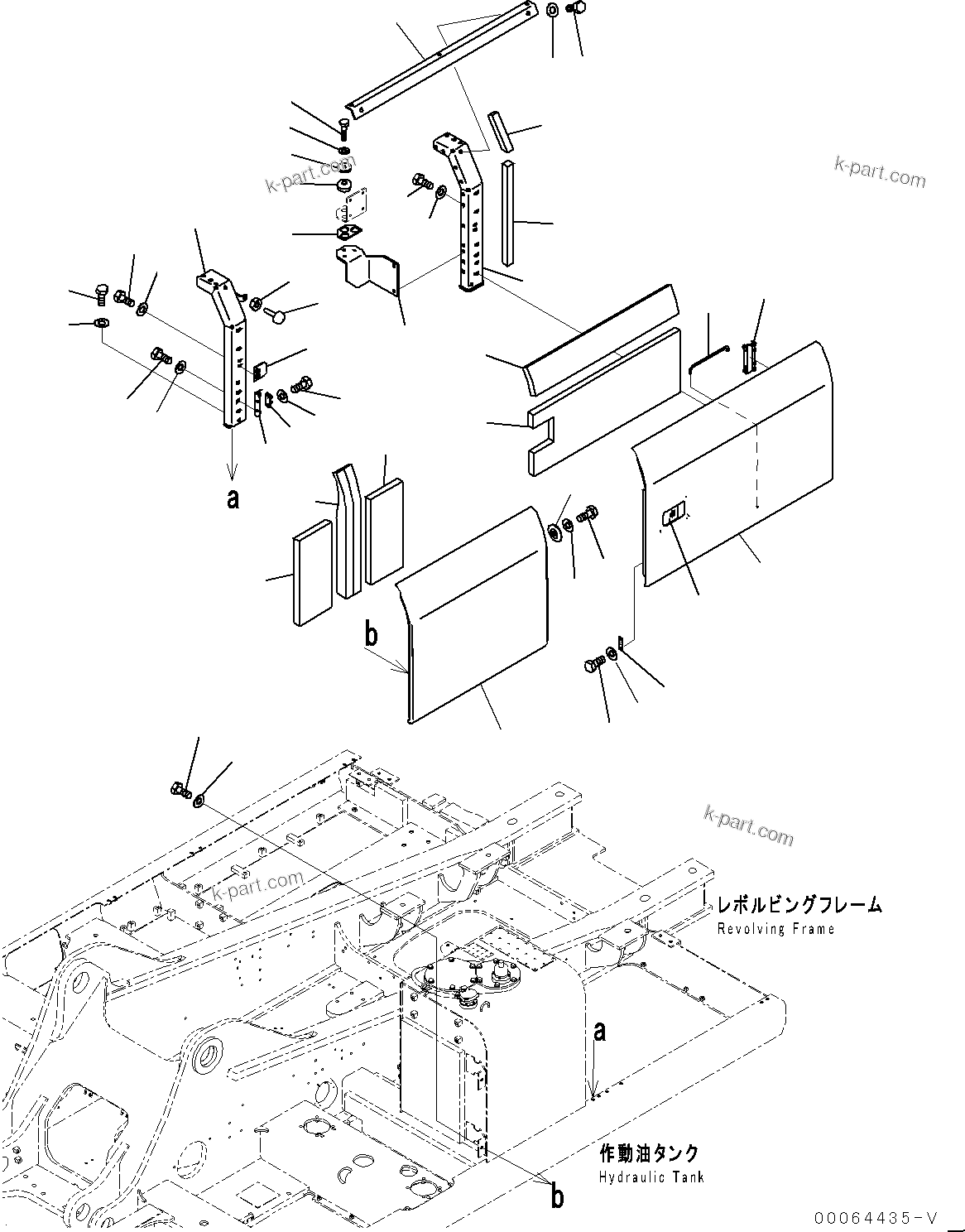 k-part.com

k-part.com

a

b

k-part.com

k-part.com

レボルビングフレーム
Revolving Frame

a

作動油タンク
Hydraulic Tank

b

00064435-V