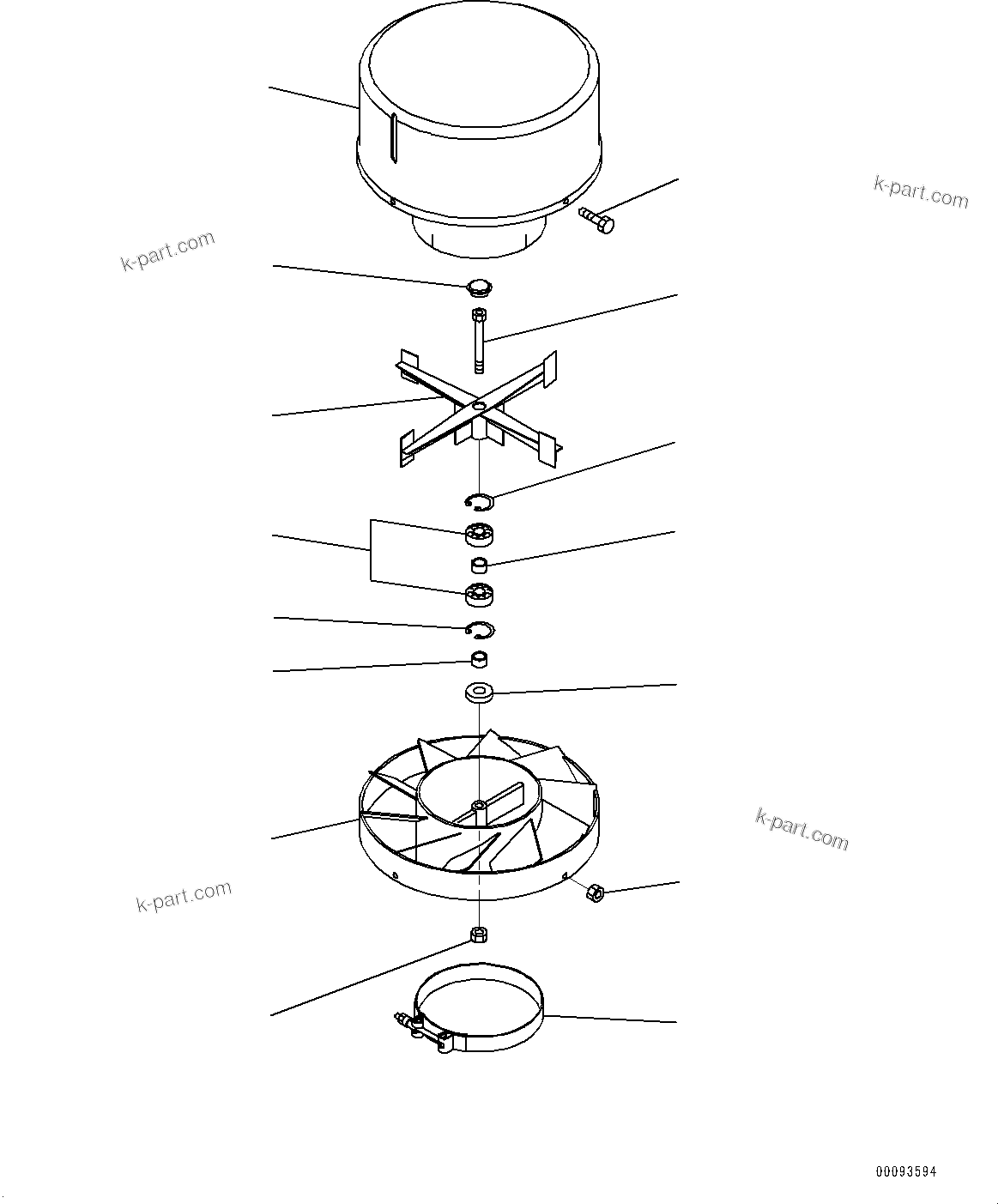 k-part.com

k-part.com

k-part.com

k-part.com

00093594