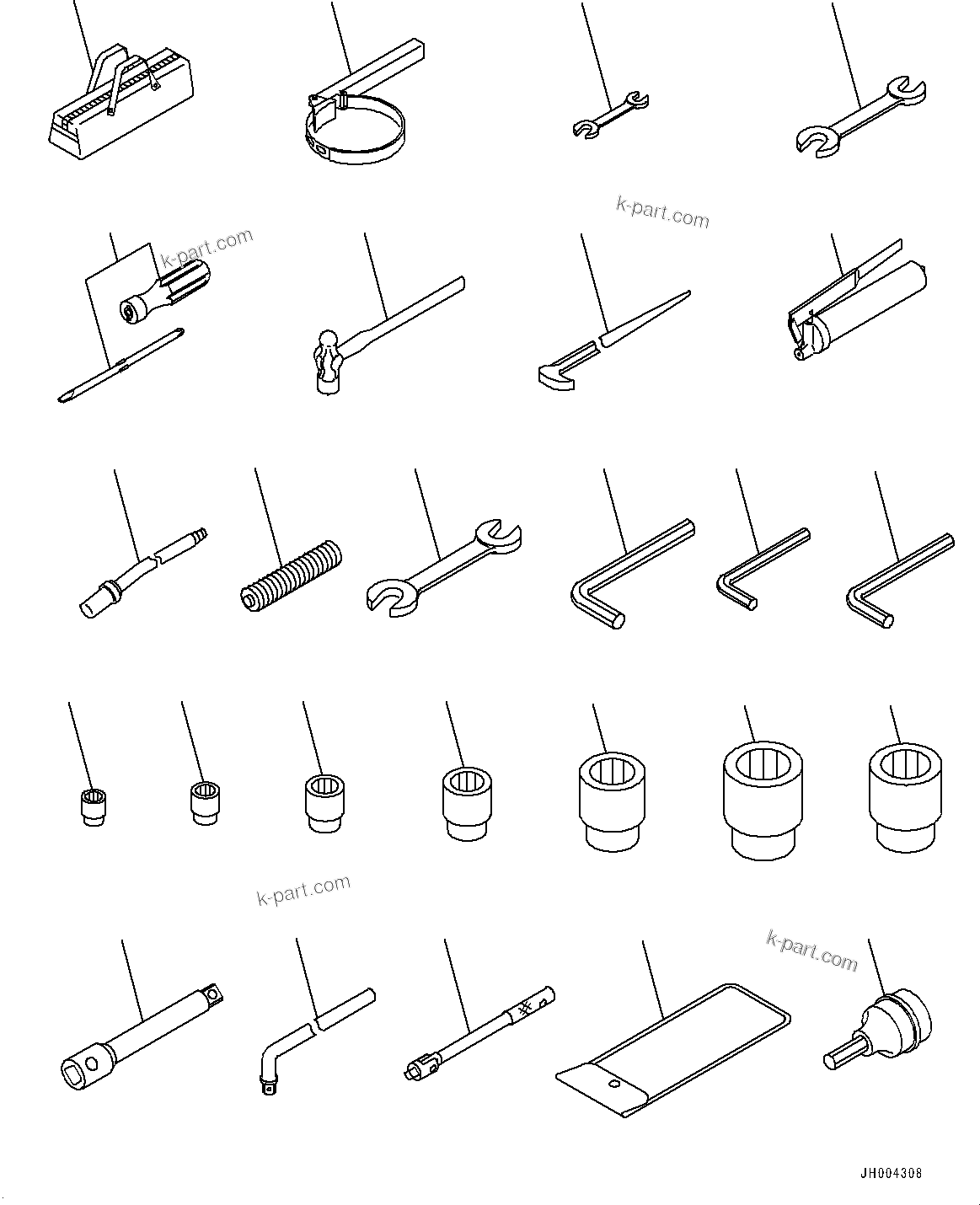 k-part.com

k-part.com

k-part.com

k-part.com

JH004308