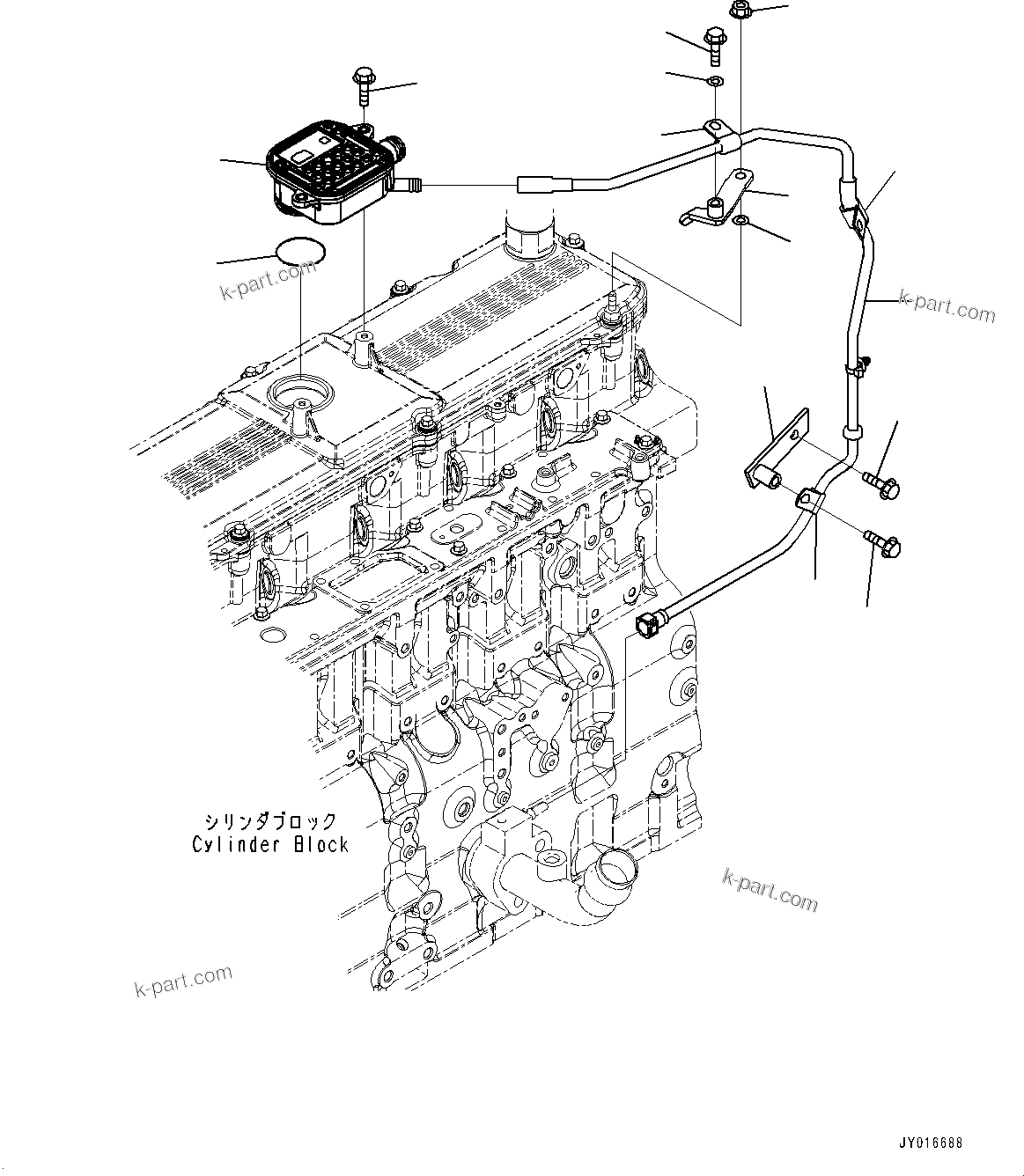 k-part.com

k-part.com

シリンダブロック
Cylinder Block

k-part.com

k-part.com

JY016688