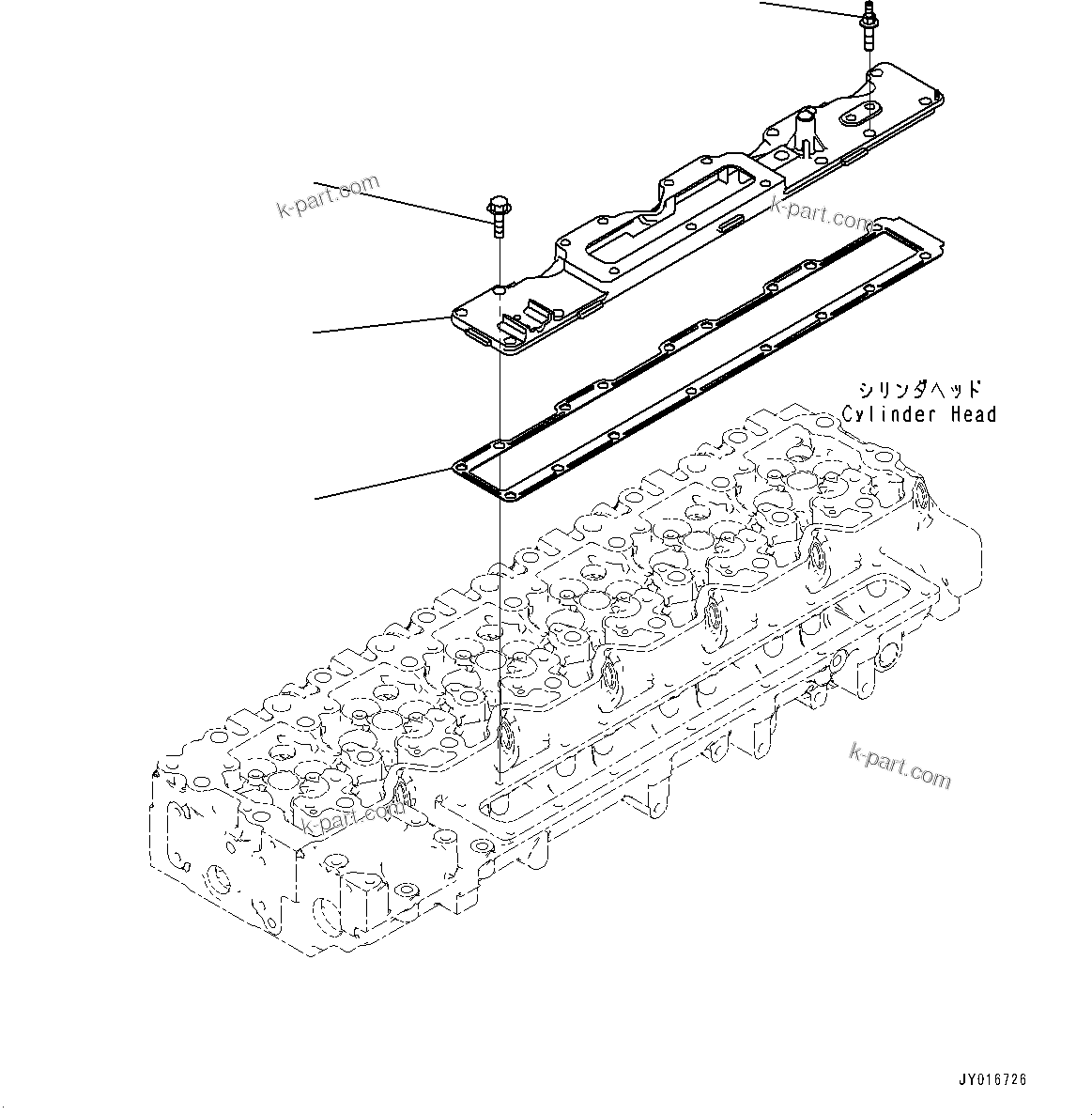 k-part.com

k-part.com

シリンダヘッド
Cylinder Head

k-part.com

k-part.com

JY016726