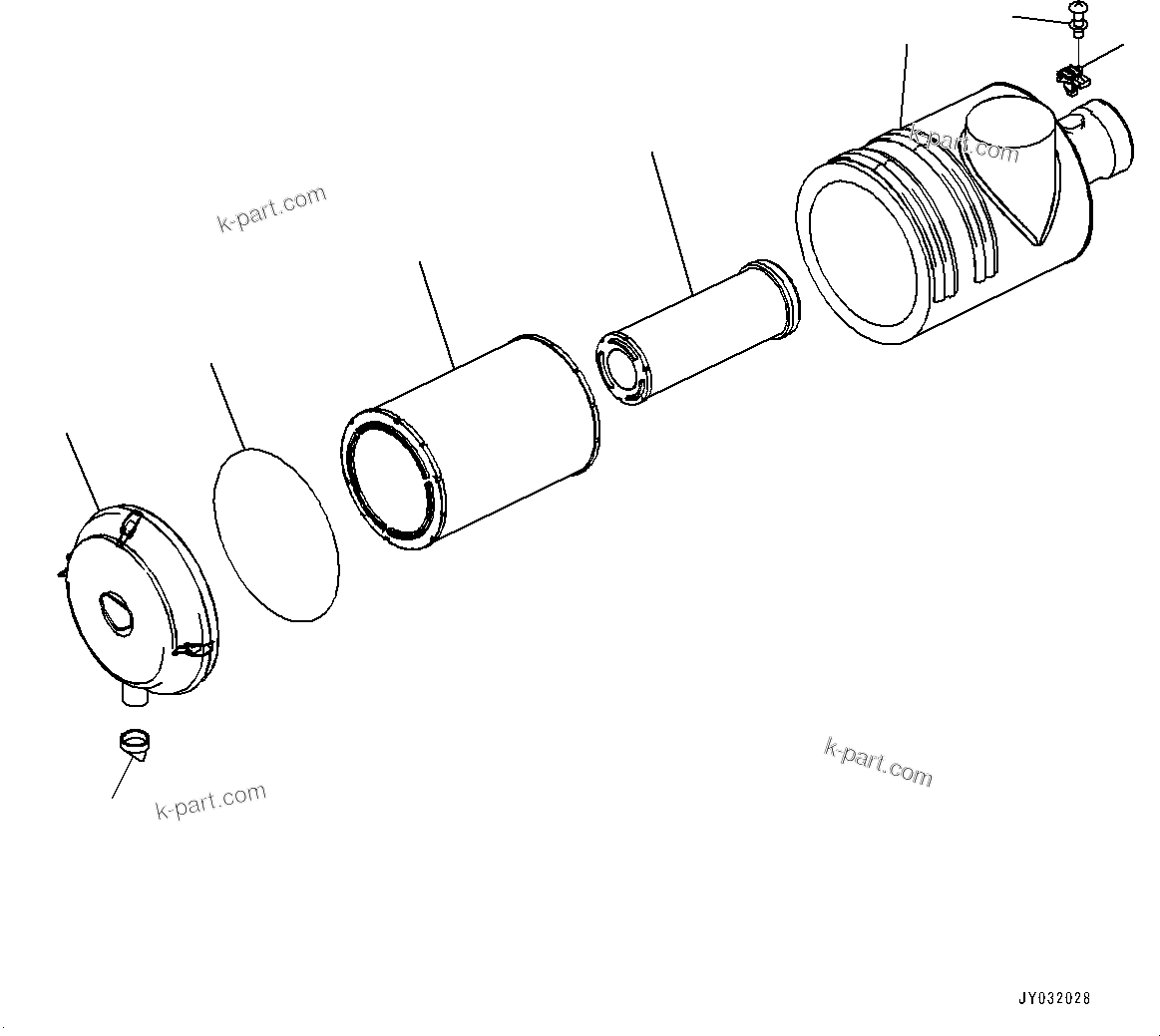 k-part.com

k-part.com

k-part.com

k-part.com

JY032028