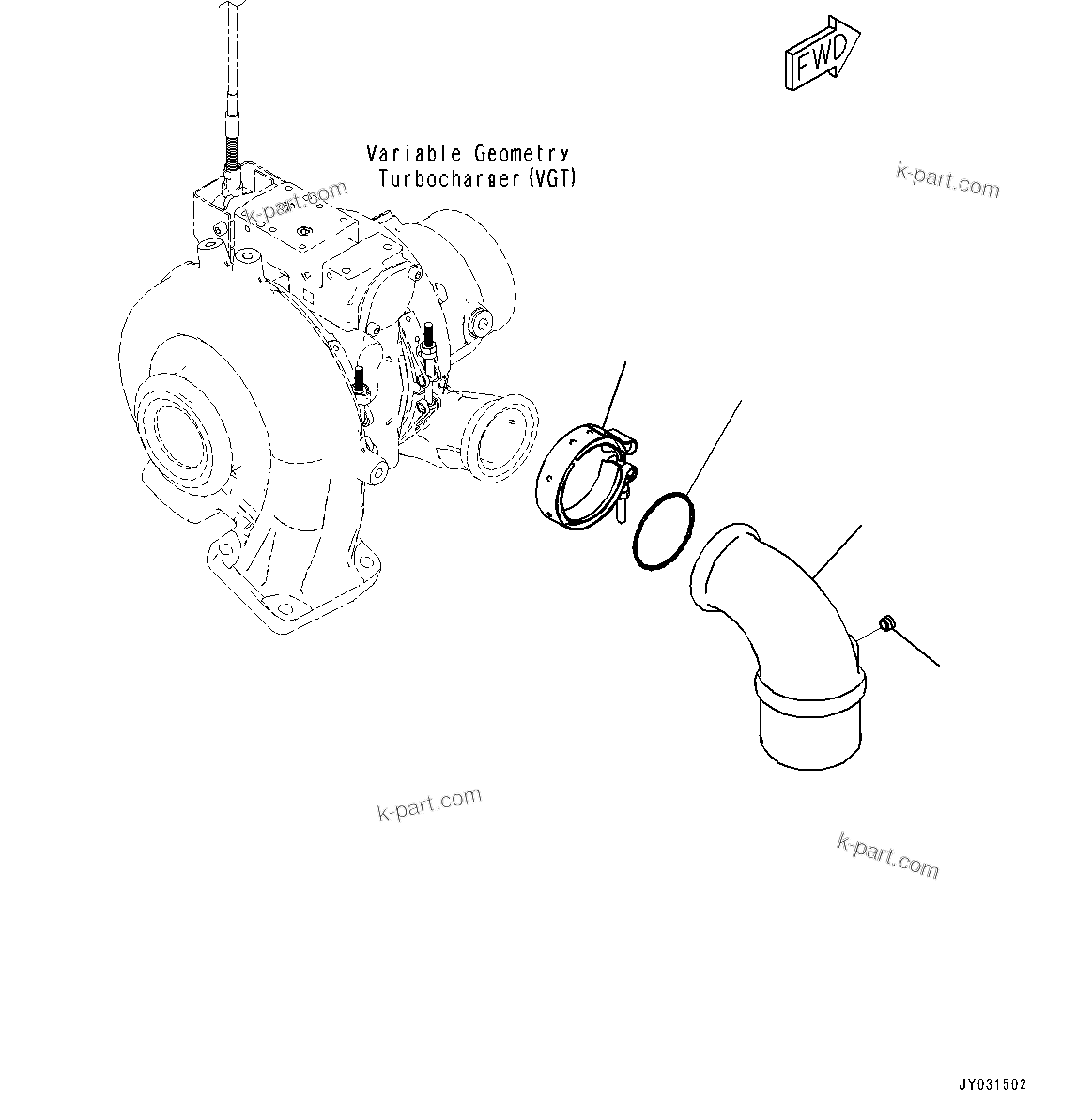 FWD

Variable Geometry
Turbocharger (VGT)

k-part.com

k-part.com

k-part.com

k-part.com

JY031502