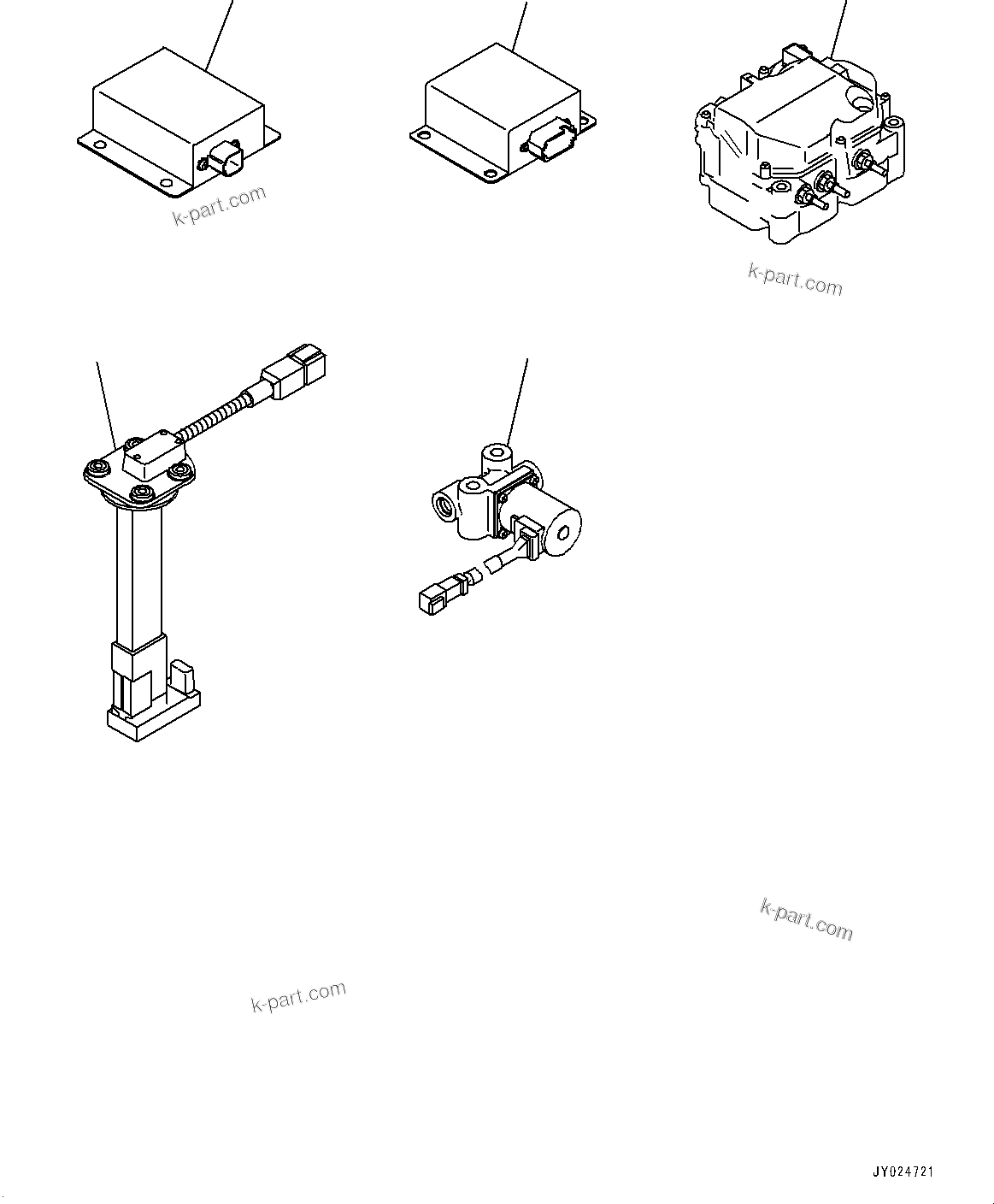 k-part.com

k-part.com

k-part.com

k-part.com

JY024721