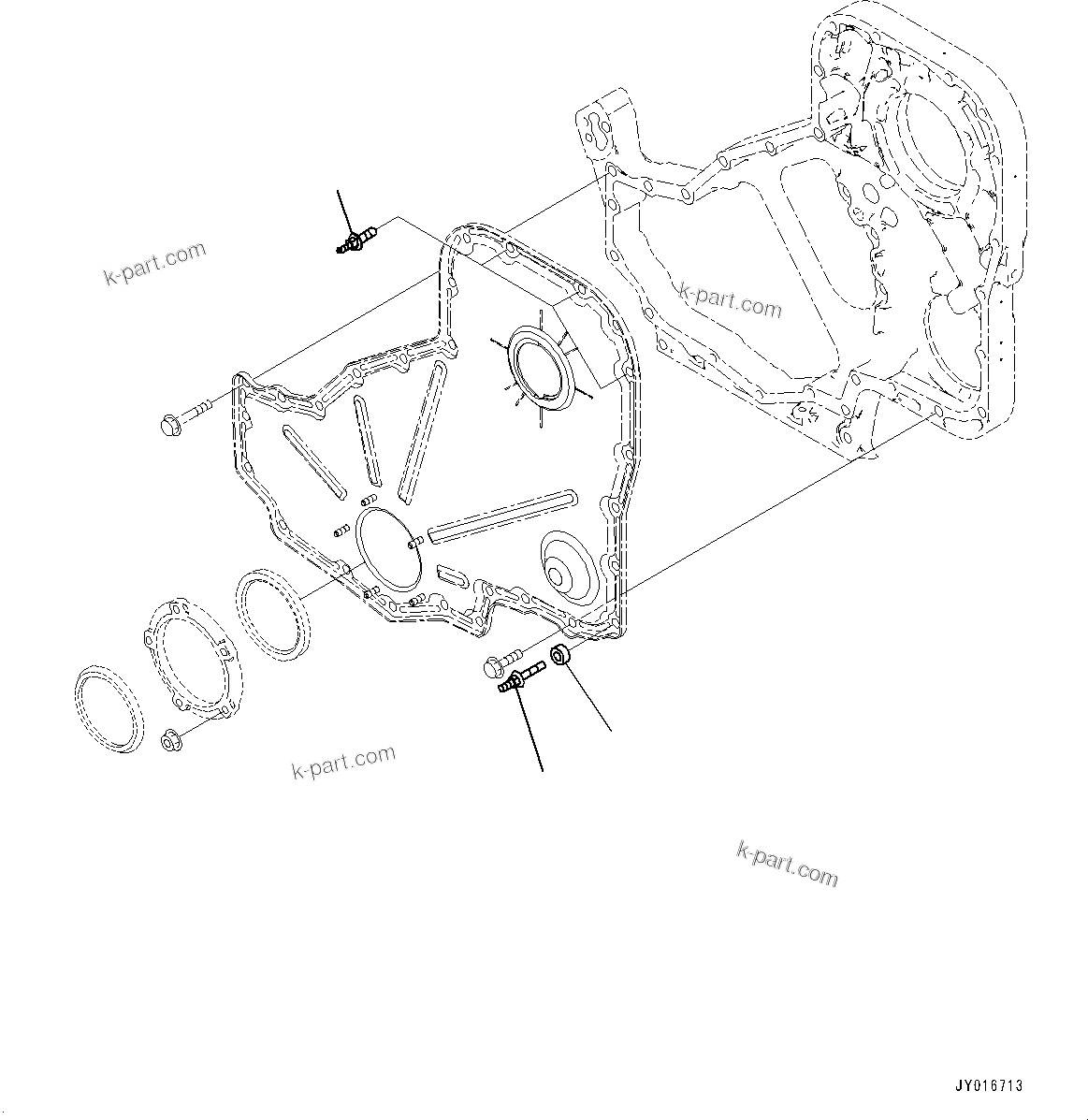 k-part.com
k-part.com
k-part.com
k-part.com
JY016713