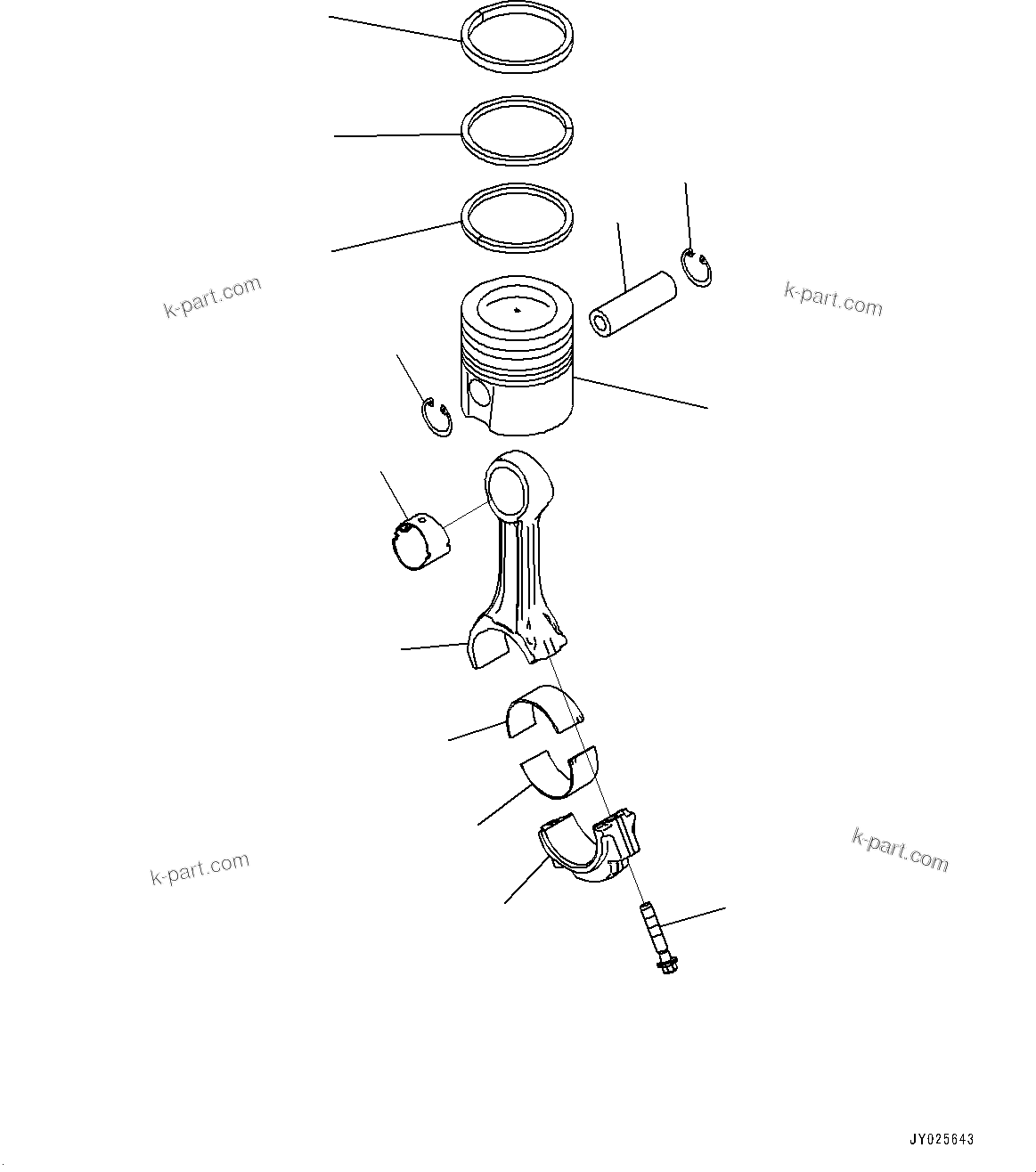 k-part.com

k-part.com

k-part.com

k-part.com

JY025643