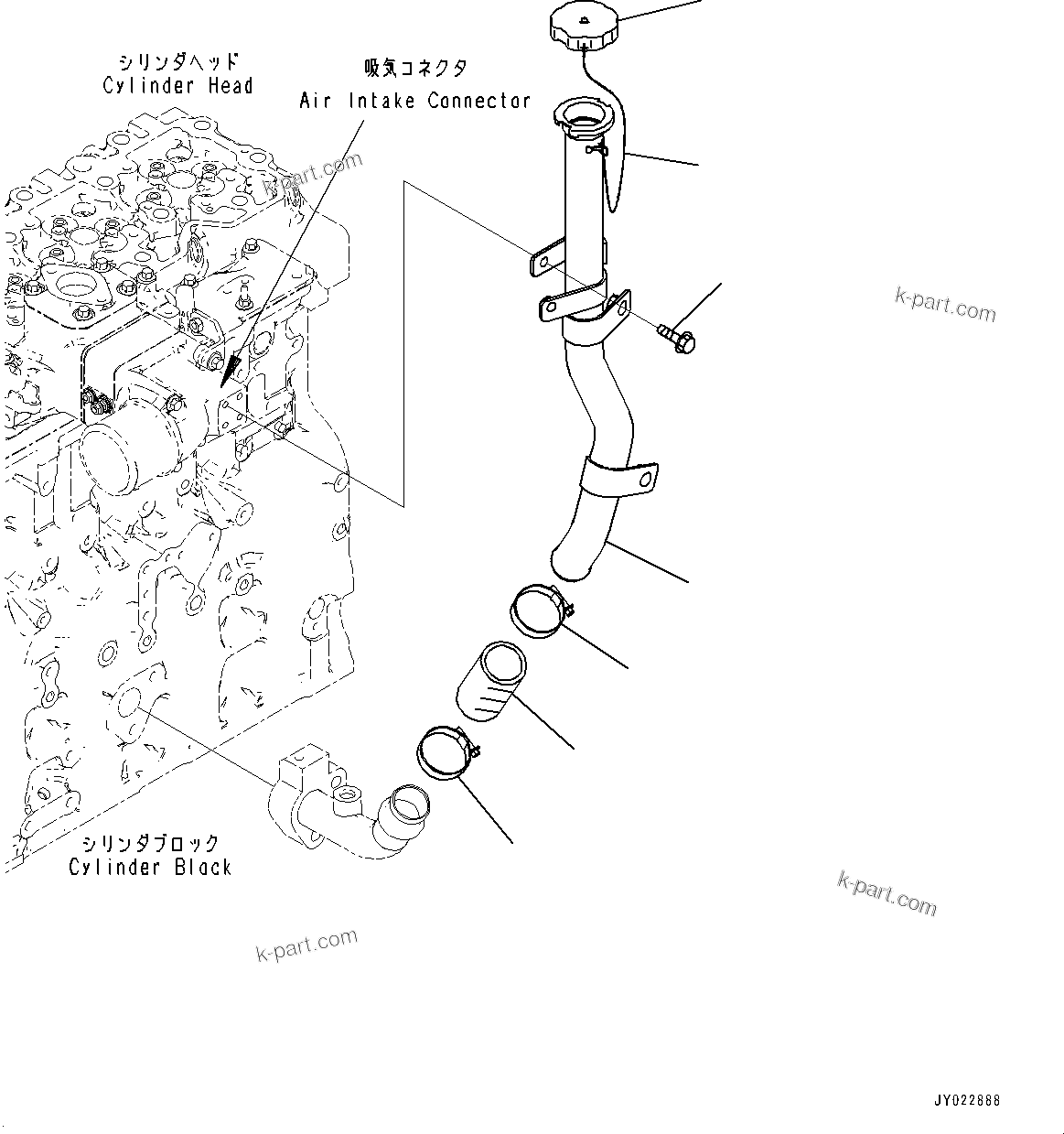 シリンダヘッド
Cylinder Head

吸気コネクタ
Air Intake Connector

k-part.com

k-part.com

シリンダブロック
Cylinder Black

k-part.com

k-part.com

JY022888