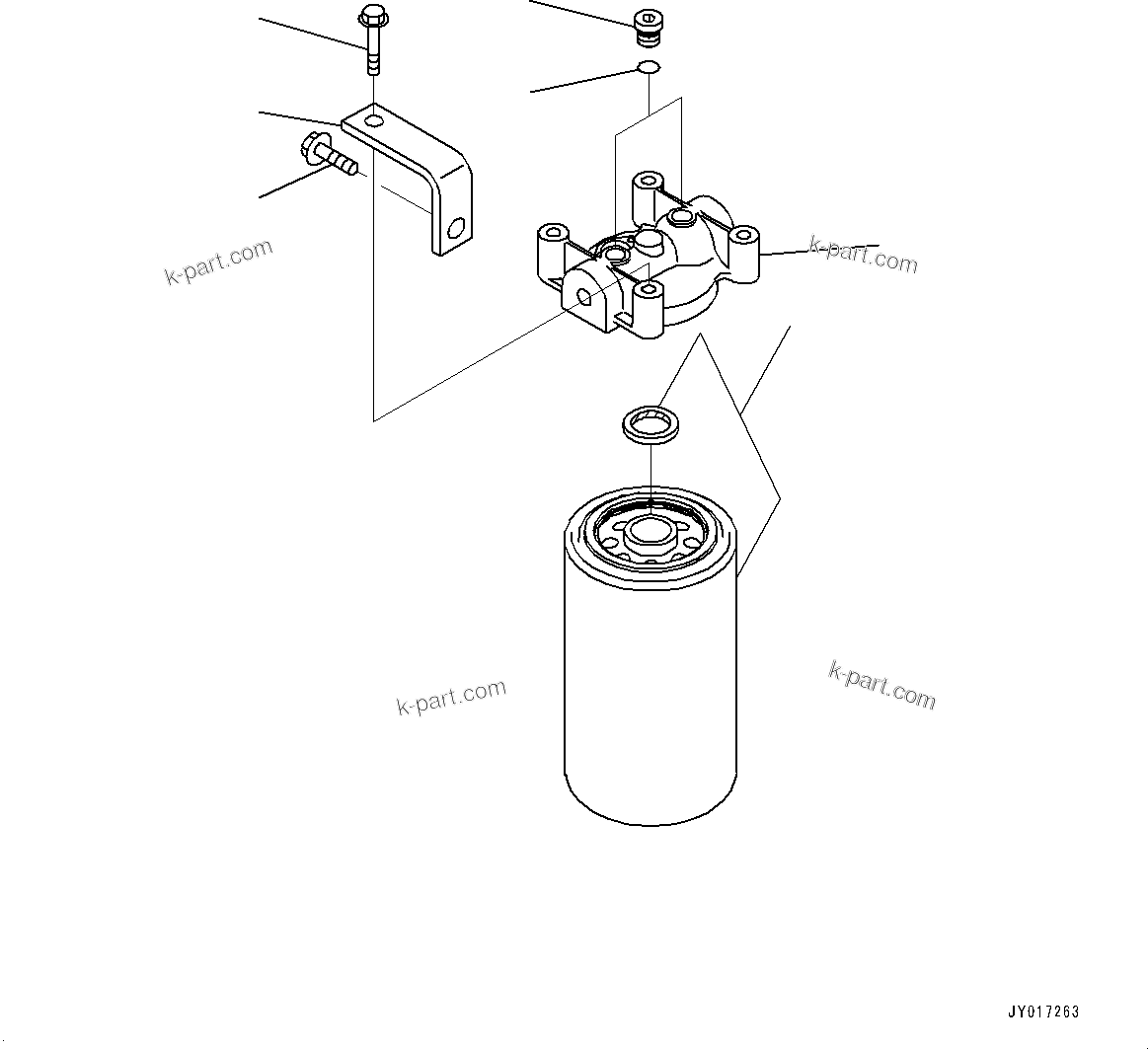 k-part.com

k-part.com

k-part.com

k-part.com

JY017263