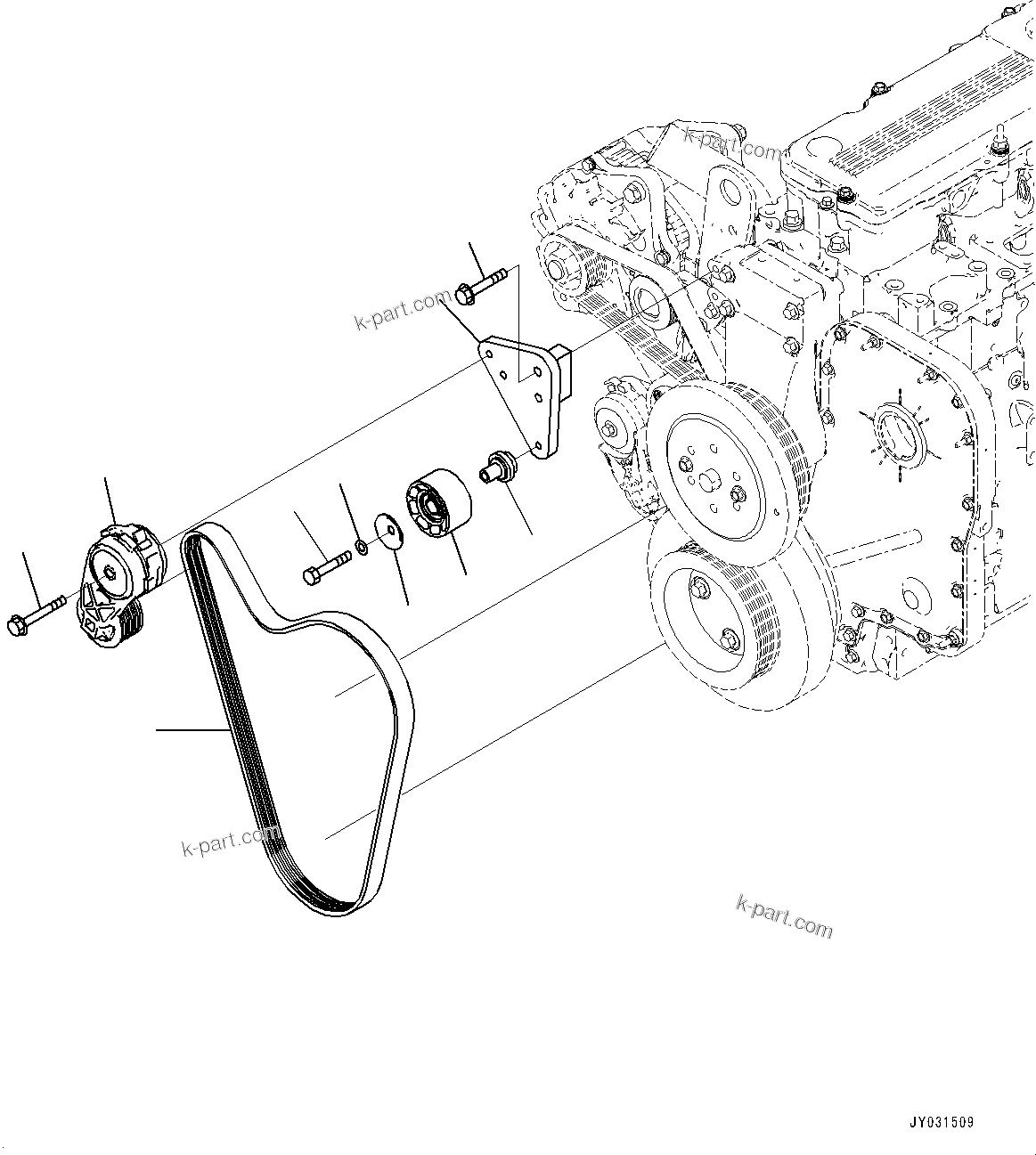 k-part.com

k-part.com

k-part.com

k-part.com

JY031509