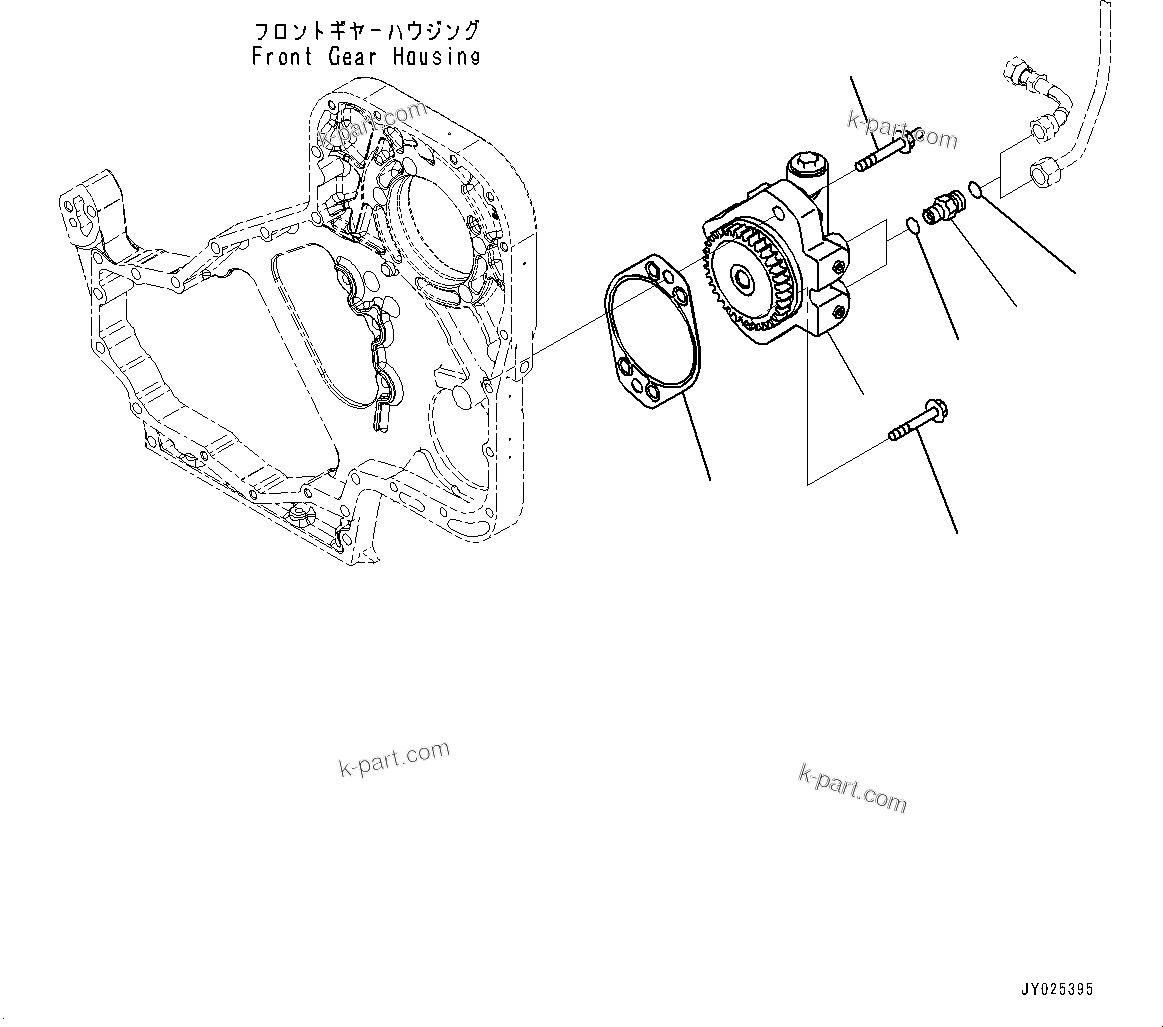 フロントギヤーハウジング
Front Gear Housing

k-part.com

k-part.com

k-part.com

k-part.com

JY025395