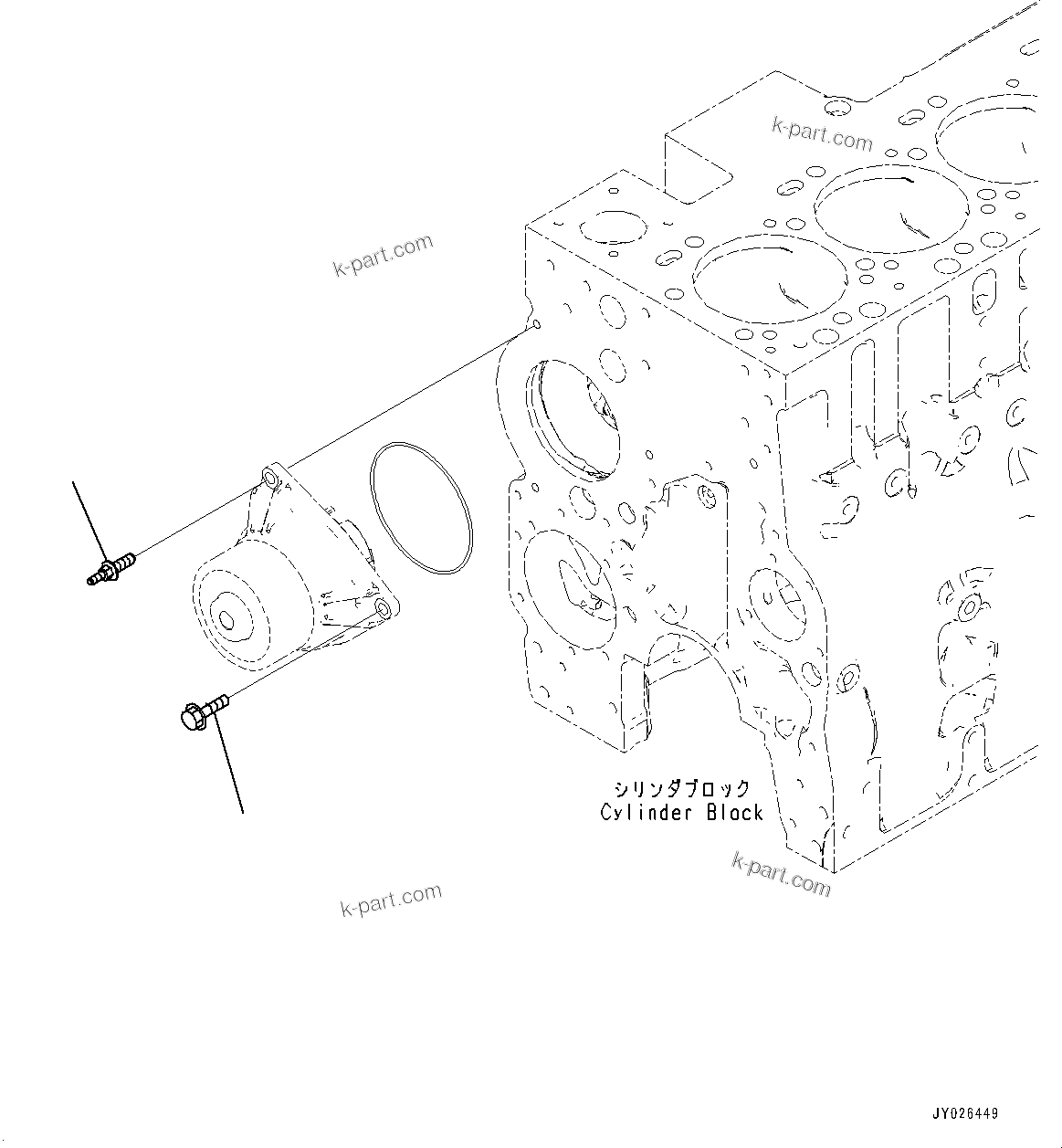 k-part.com

k-part.com

シリンダブロック
Cylinder Block

k-part.com

k-part.com

JY026449