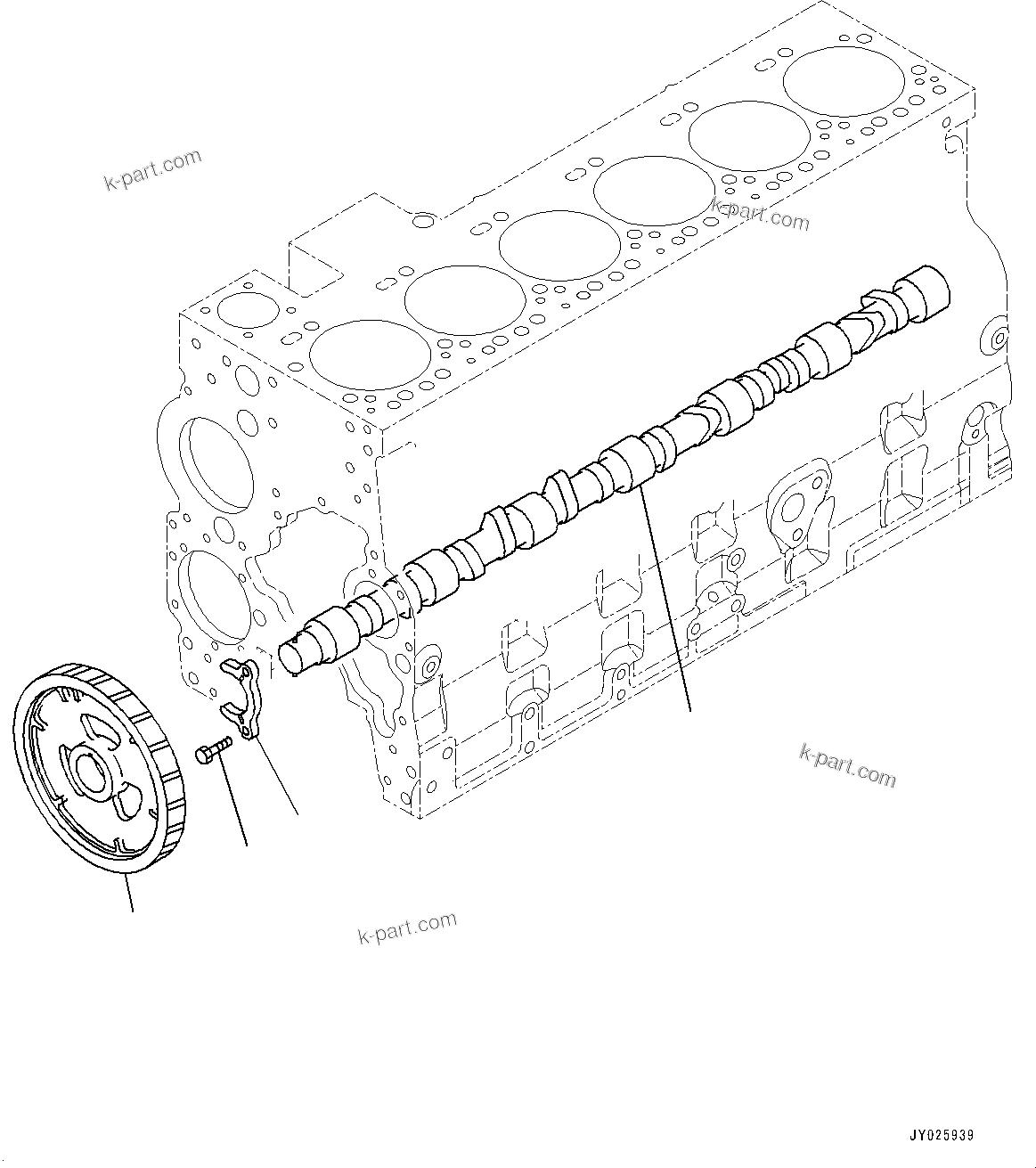 k-part.com

k-part.com

k-part.com

k-part.com

JY025939