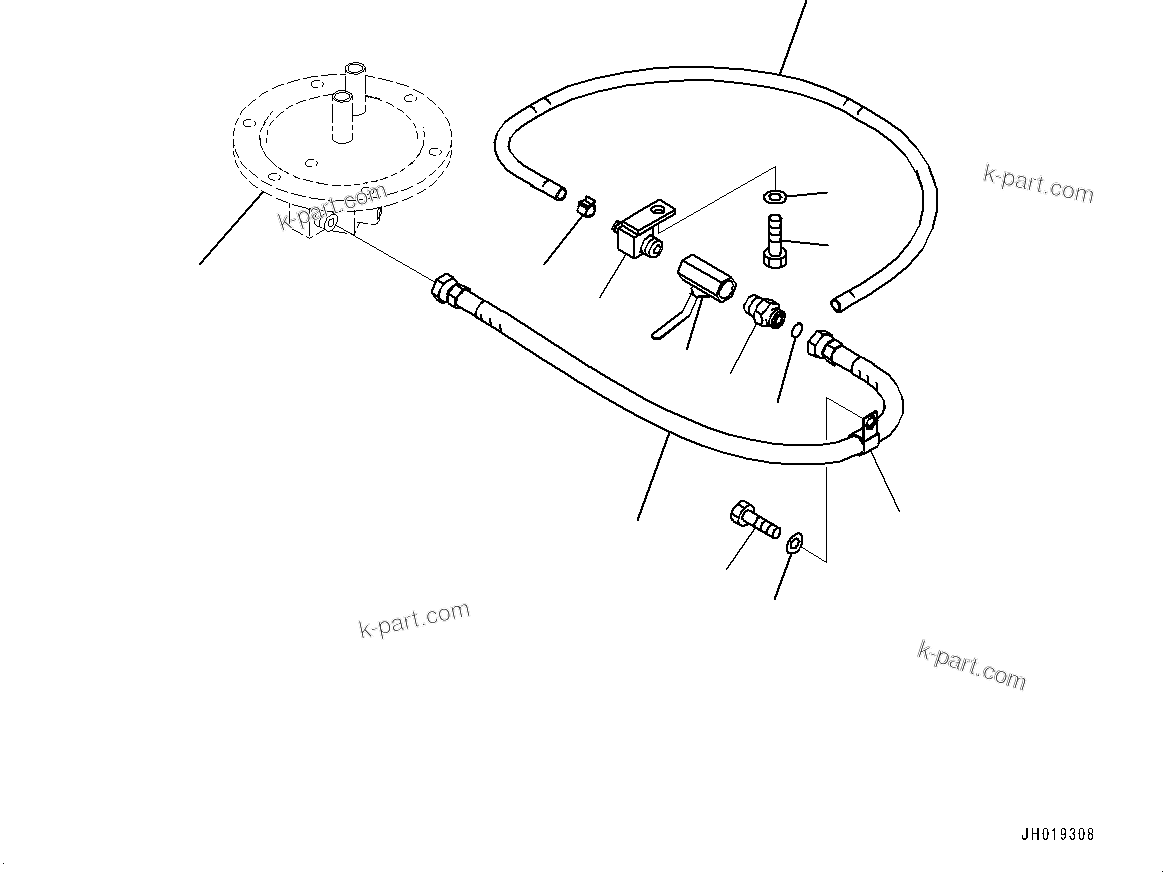 k-part.com

k-part.com

k-part.com

k-part.com

JH019308