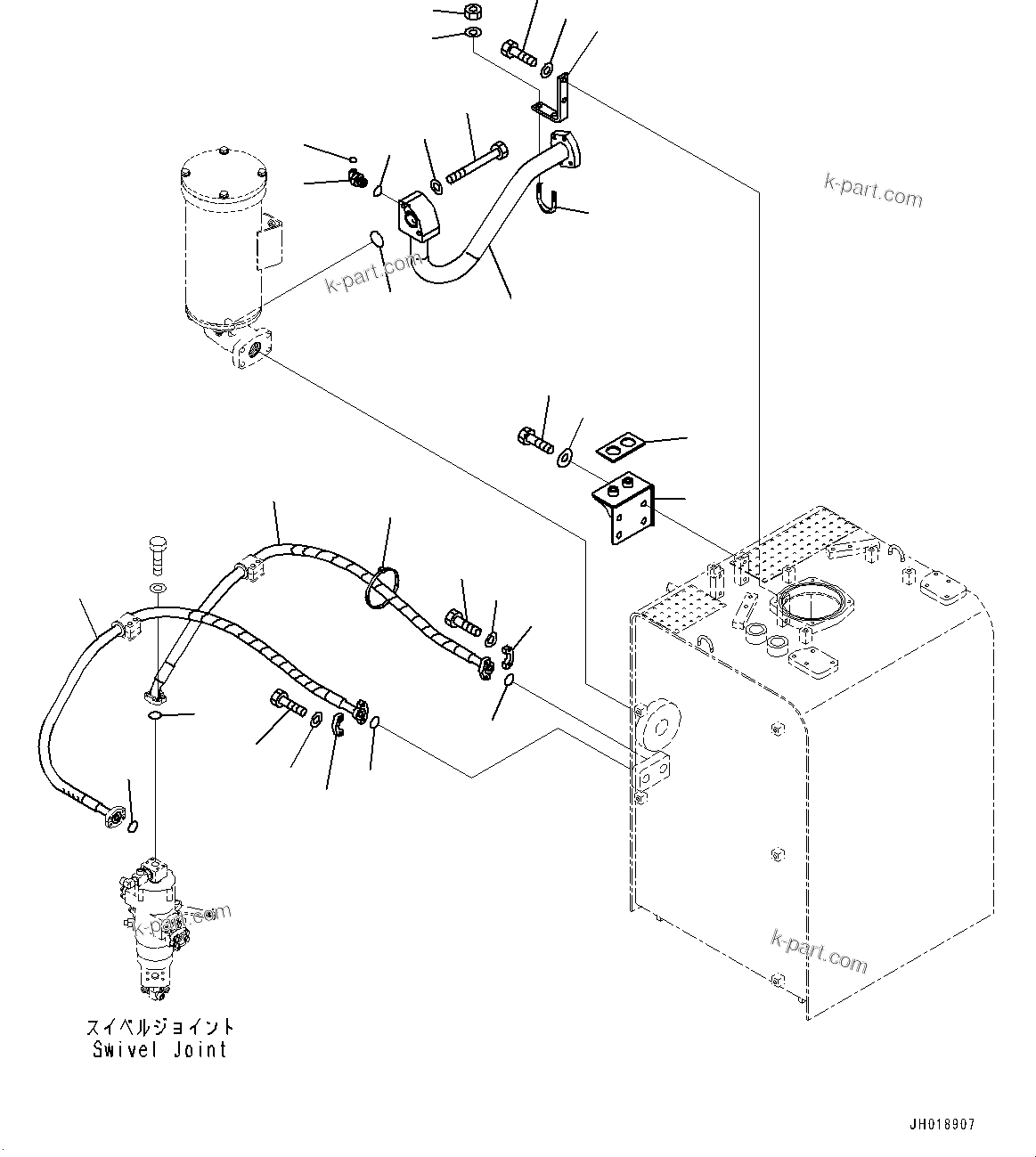 k-part.com

k-part.com

k-part.com

k-part.com

スイベルジョイント
Swivel Joint

JH018907