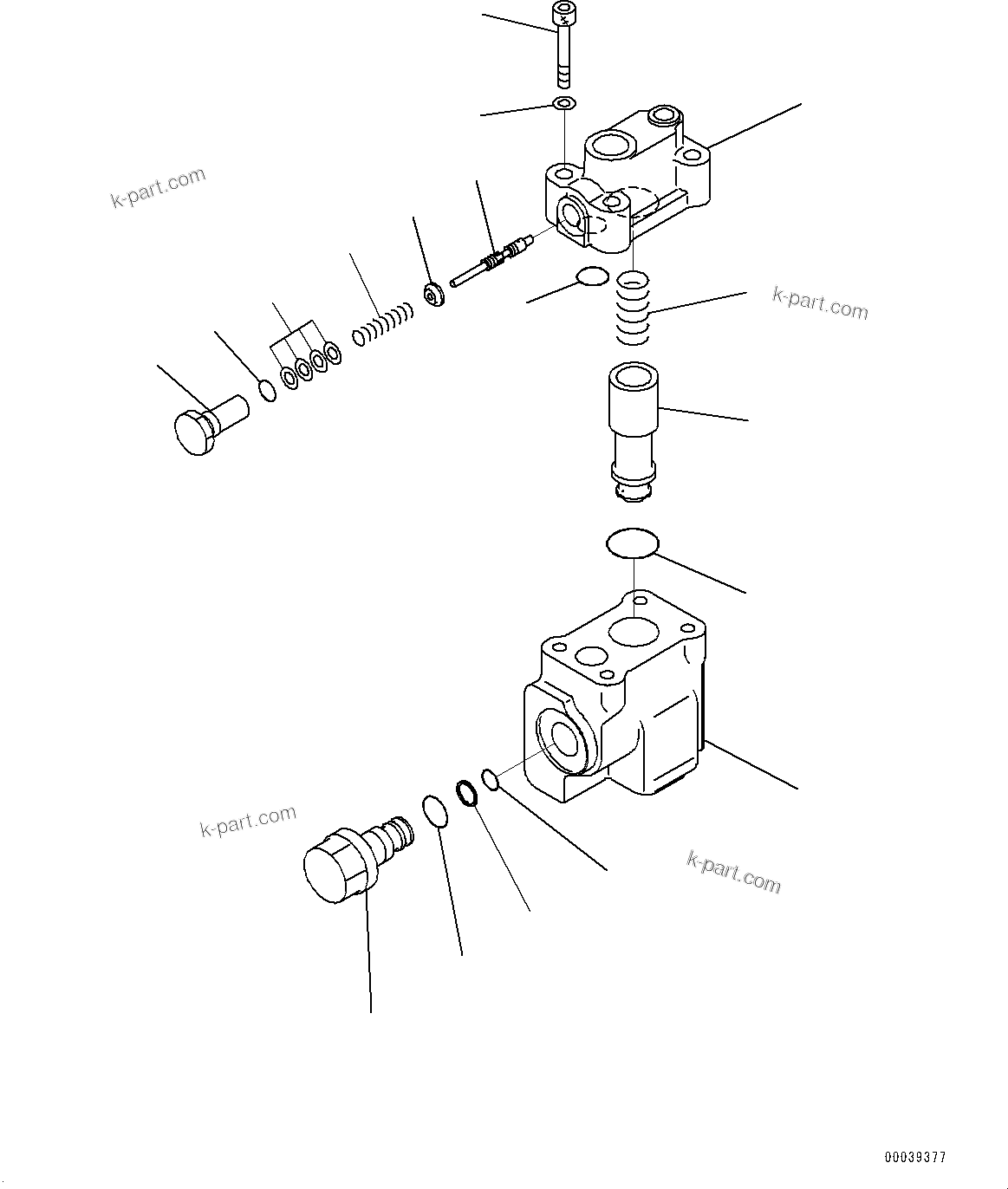 k-part.com

k-part.com

k-part.com

k-part.com

00039377