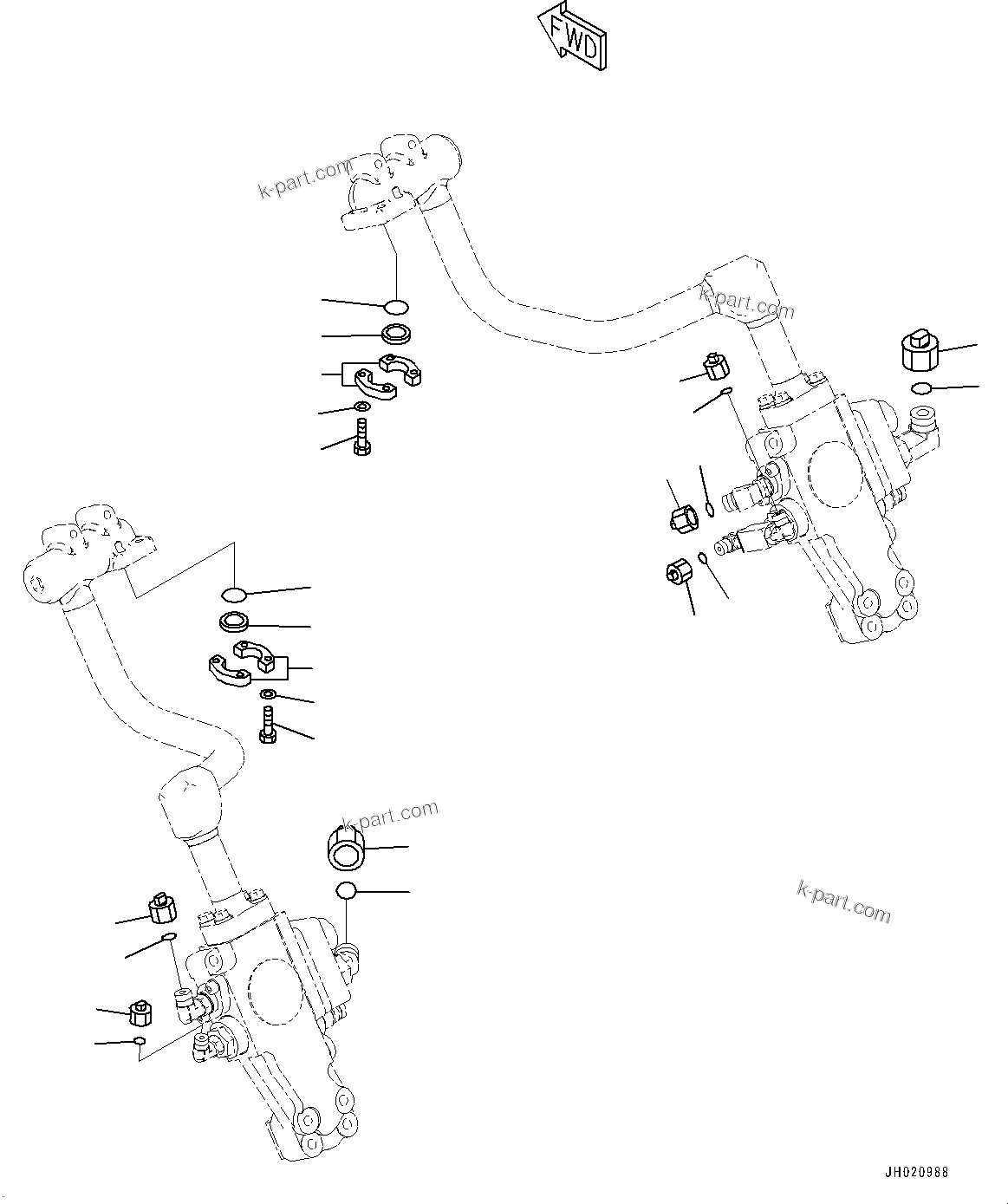 FWD

k-part.com

k-part.com

k-part.com

k-part.com

JH020988