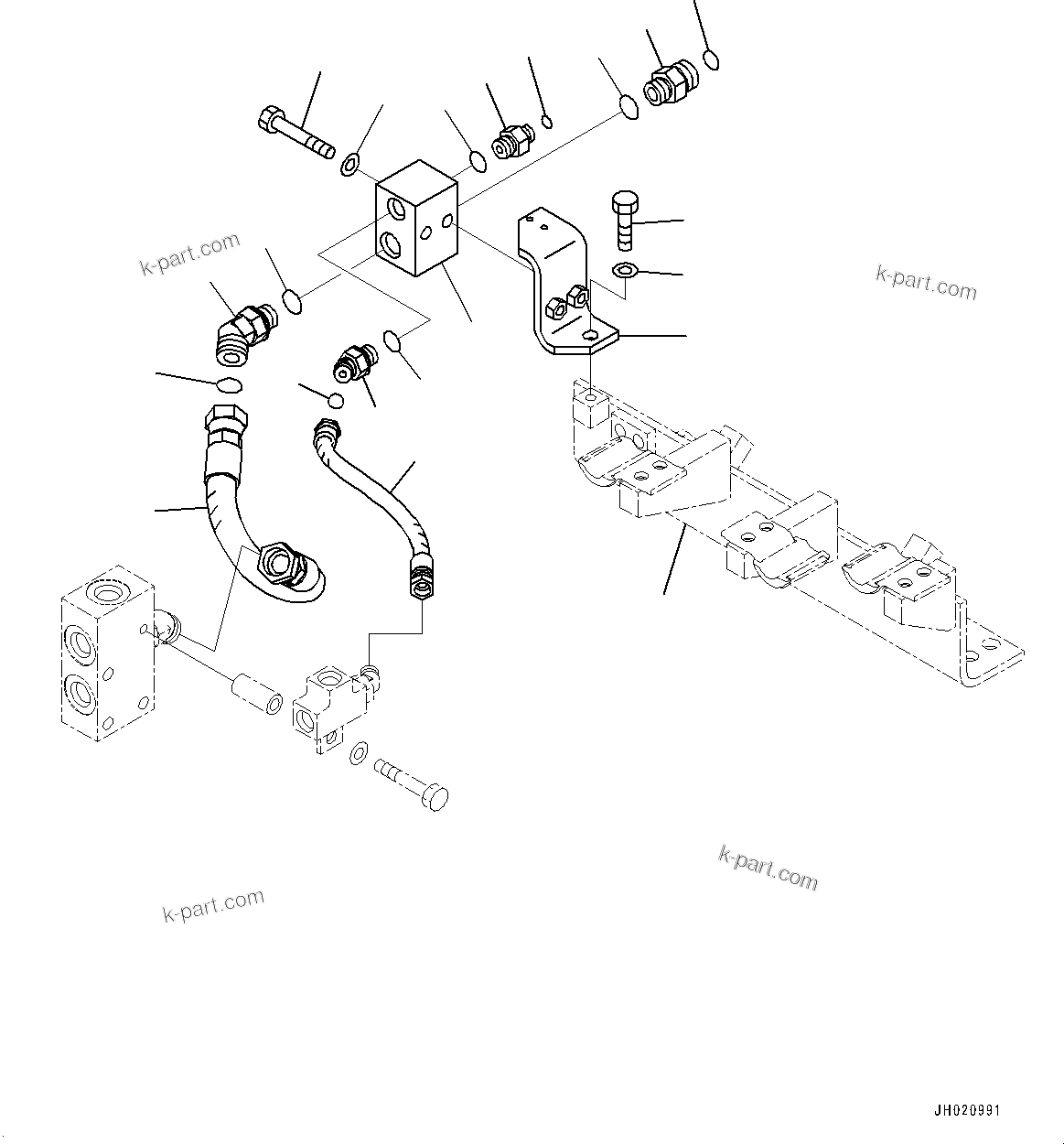 k-part.com

k-part.com

k-part.com

k-part.com

JH020991