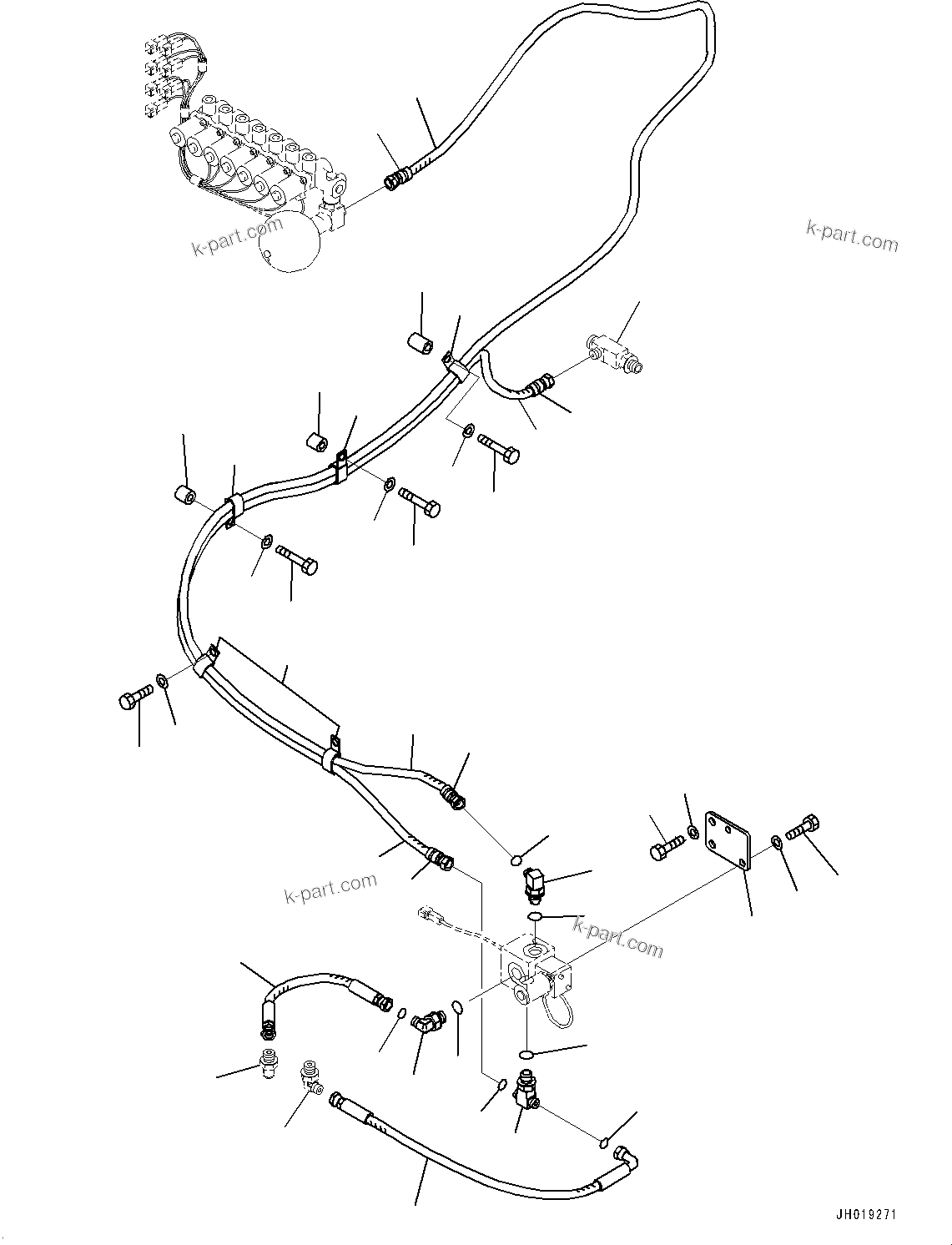 k-part.com

k-part.com

k-part.com

k-part.com

JH019271