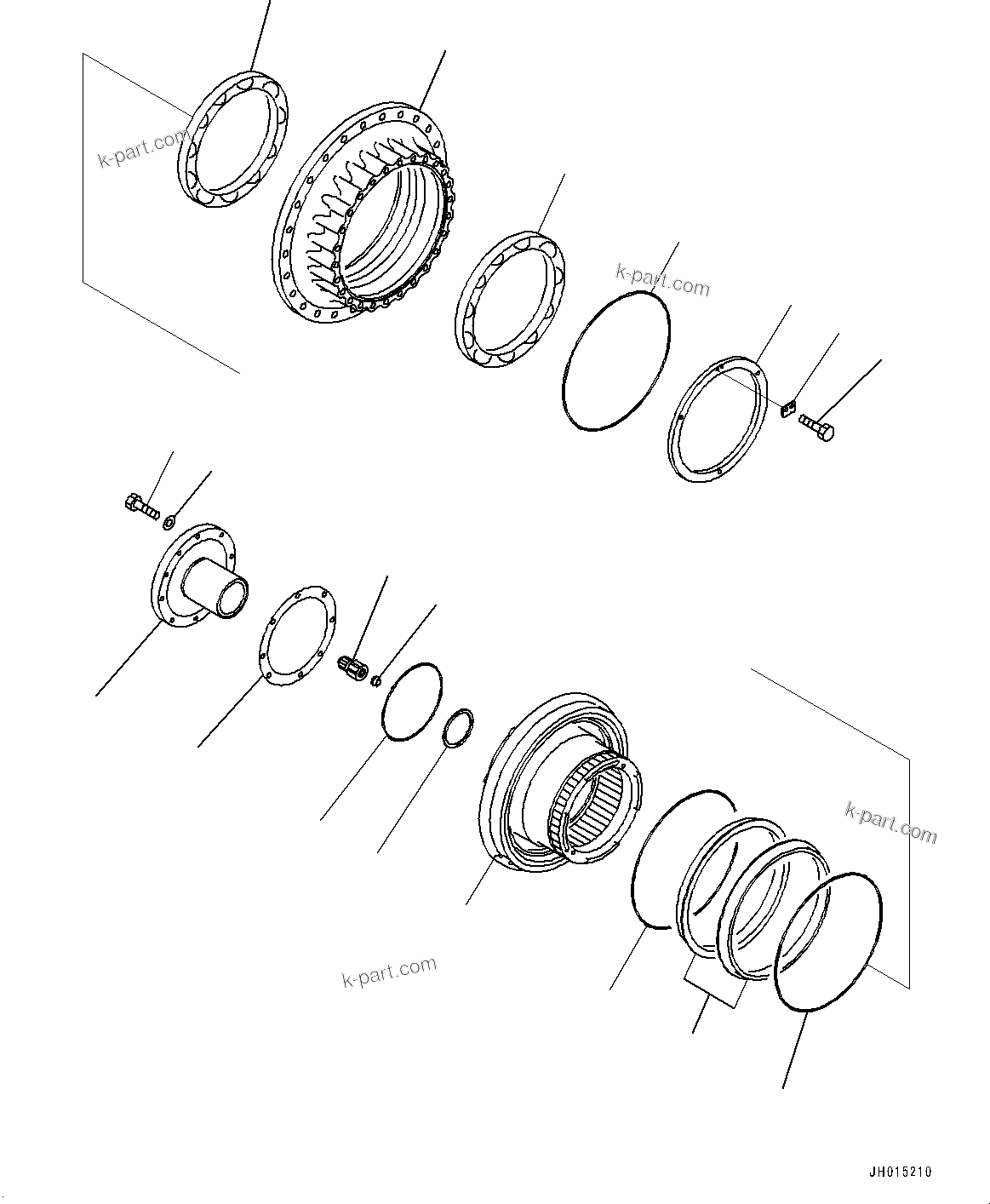 k-part.com
k-part.com
k-part.com
k-part.com
JH015210