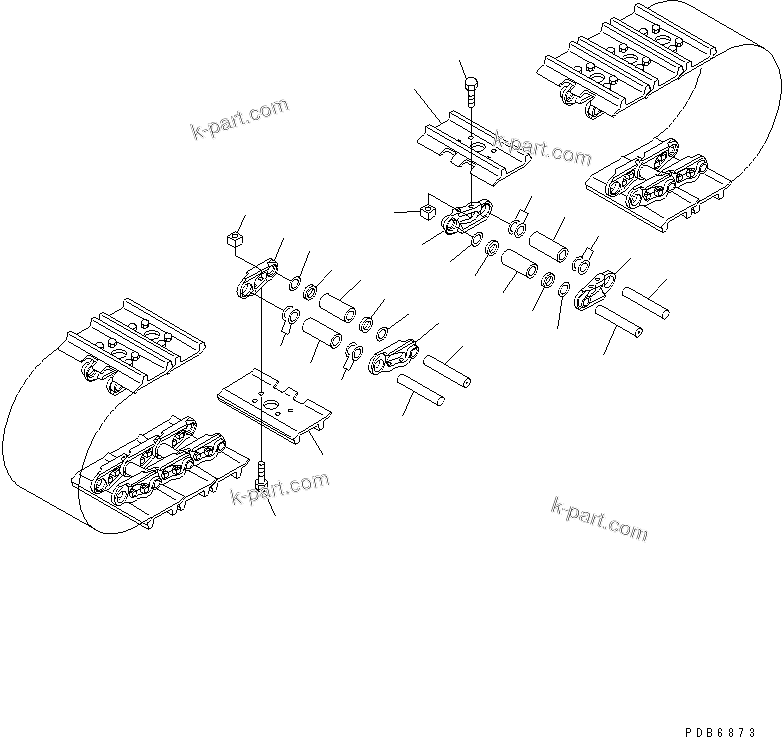 k-part.com

k-part.com

k-part.com

k-part.com

PDB6873